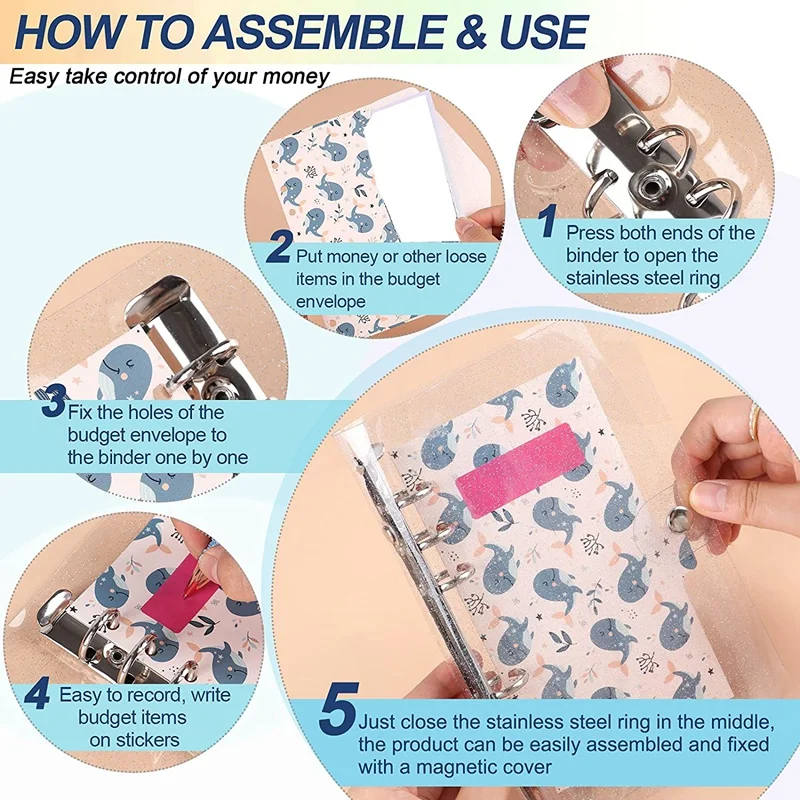 HOW TO ASSEMBLE & USE

Easy take control of your money

2 Put money or other loose items in the budget envelope

1 Press both ends of the binder to open the stainless steel ring

3 Fix the holes of the budget envelope to the binder one by one

4 Easy to record, write budget items on stickers

5 Just close the stainless steel ring in the middle, the product can be easily assembled and fixed with a magnetic cover