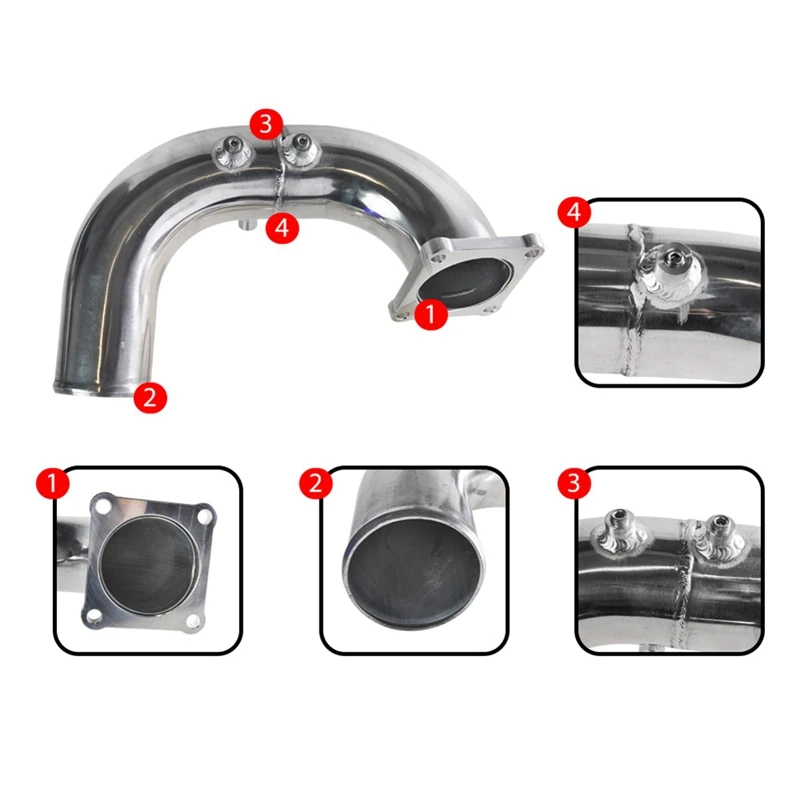 3
4
1
2
4
1
2
3