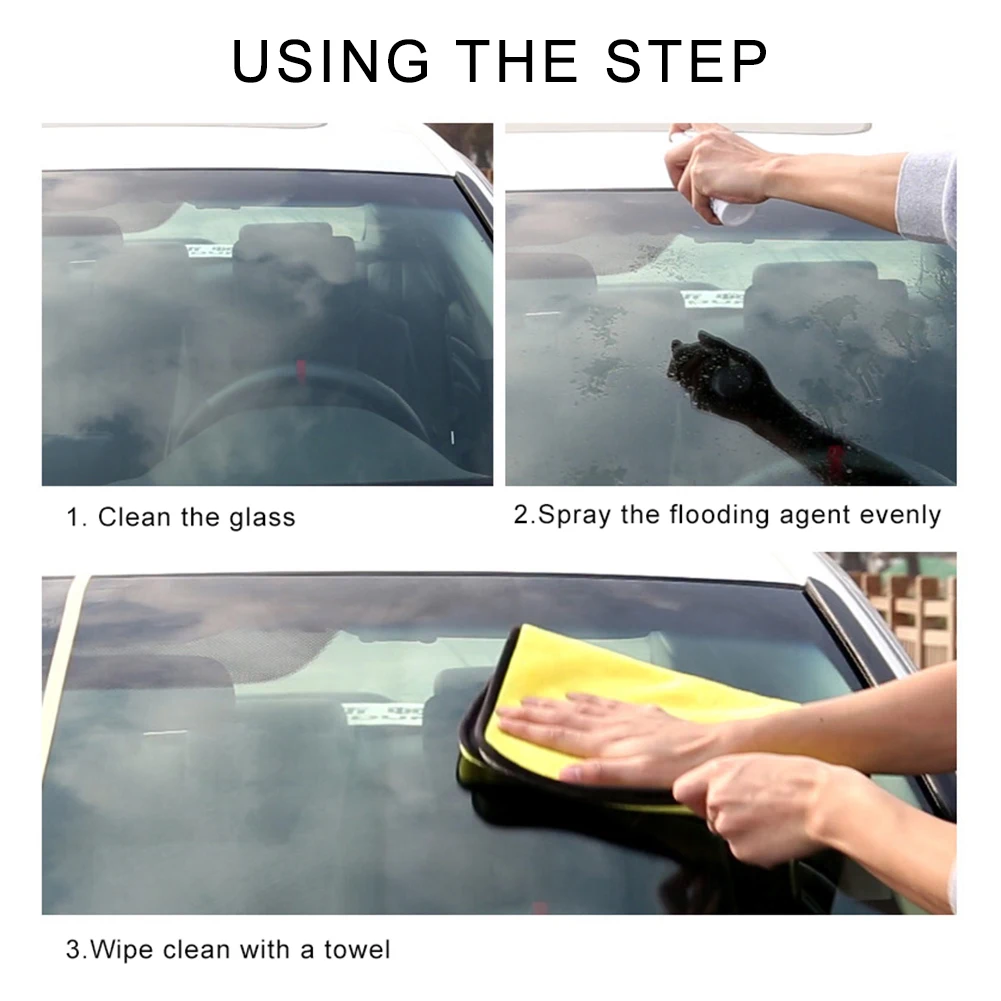 USING THE STEP

1. Clean the glass

2.Spray the flooding agent evenly

3.Wipe clean with a towel