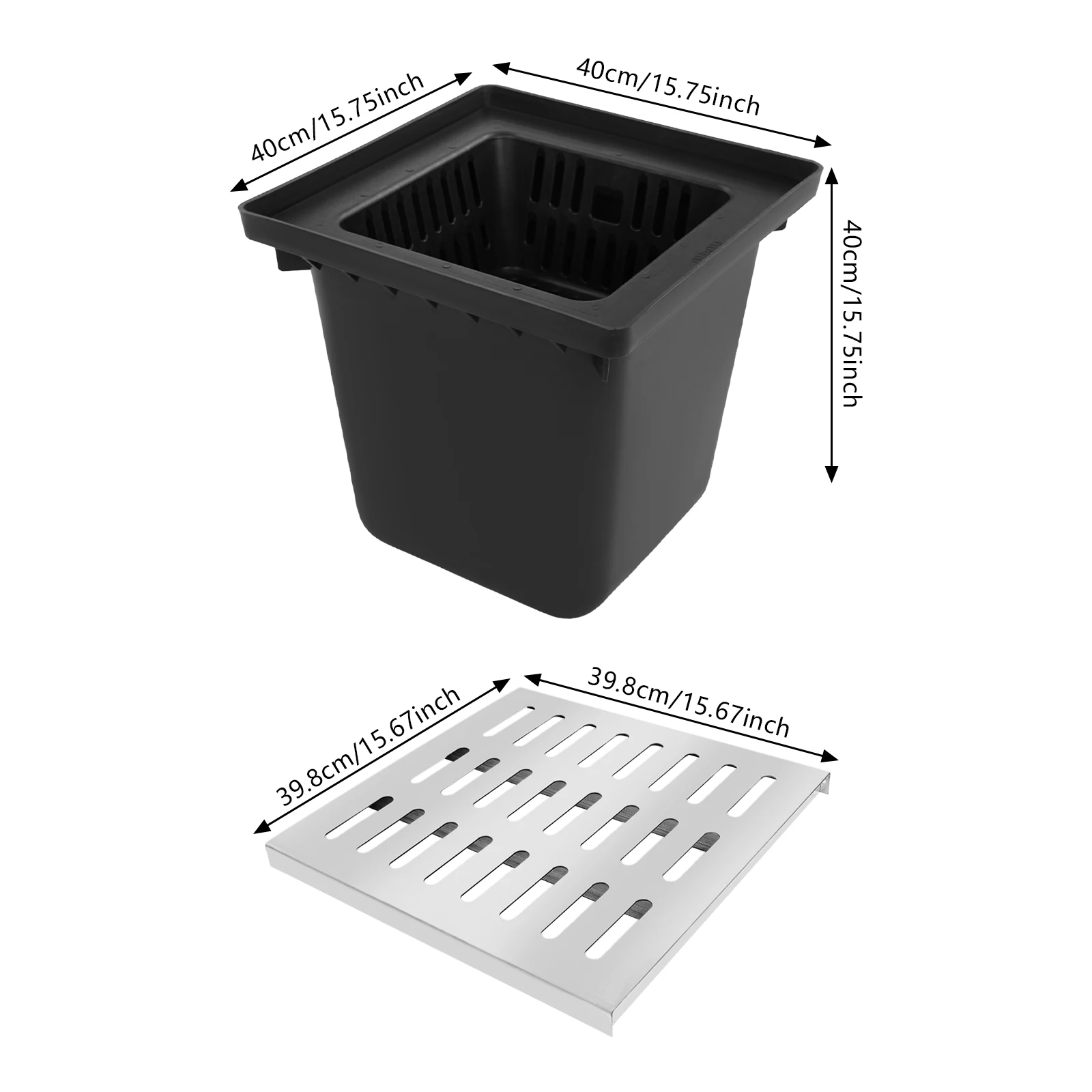 40cm/15.75inch

40cm/15.75inch

40cm/15.75inch

39.8cm/15.67inch

39.8cm/15.67inch