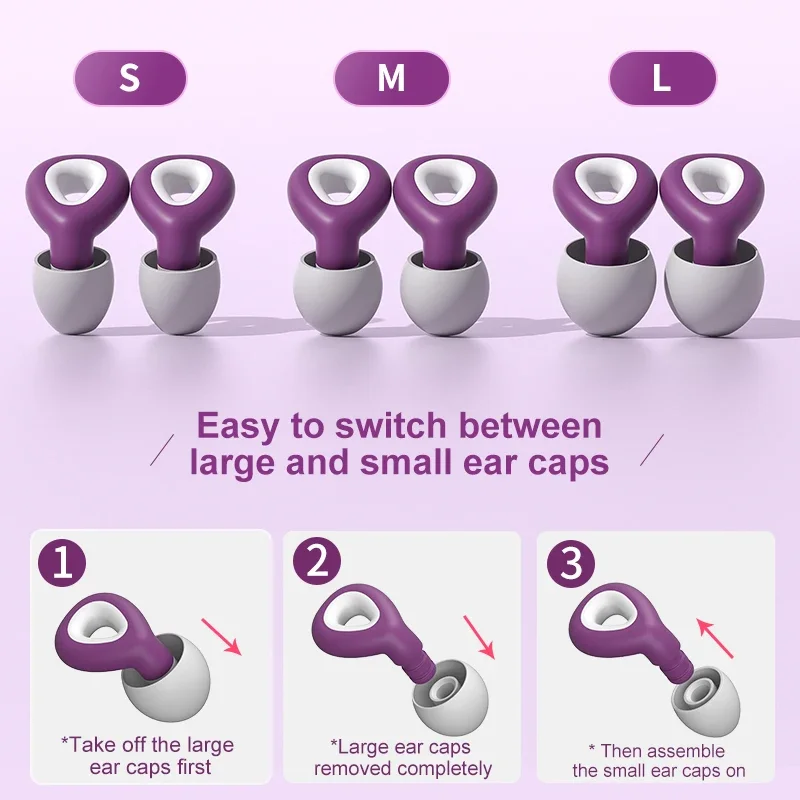 S

M

L

Easy to switch between large and small ear caps

1

*Take off the large ear caps first

2

*Large ear caps removed completely

3

* Then assemble the small ear caps on