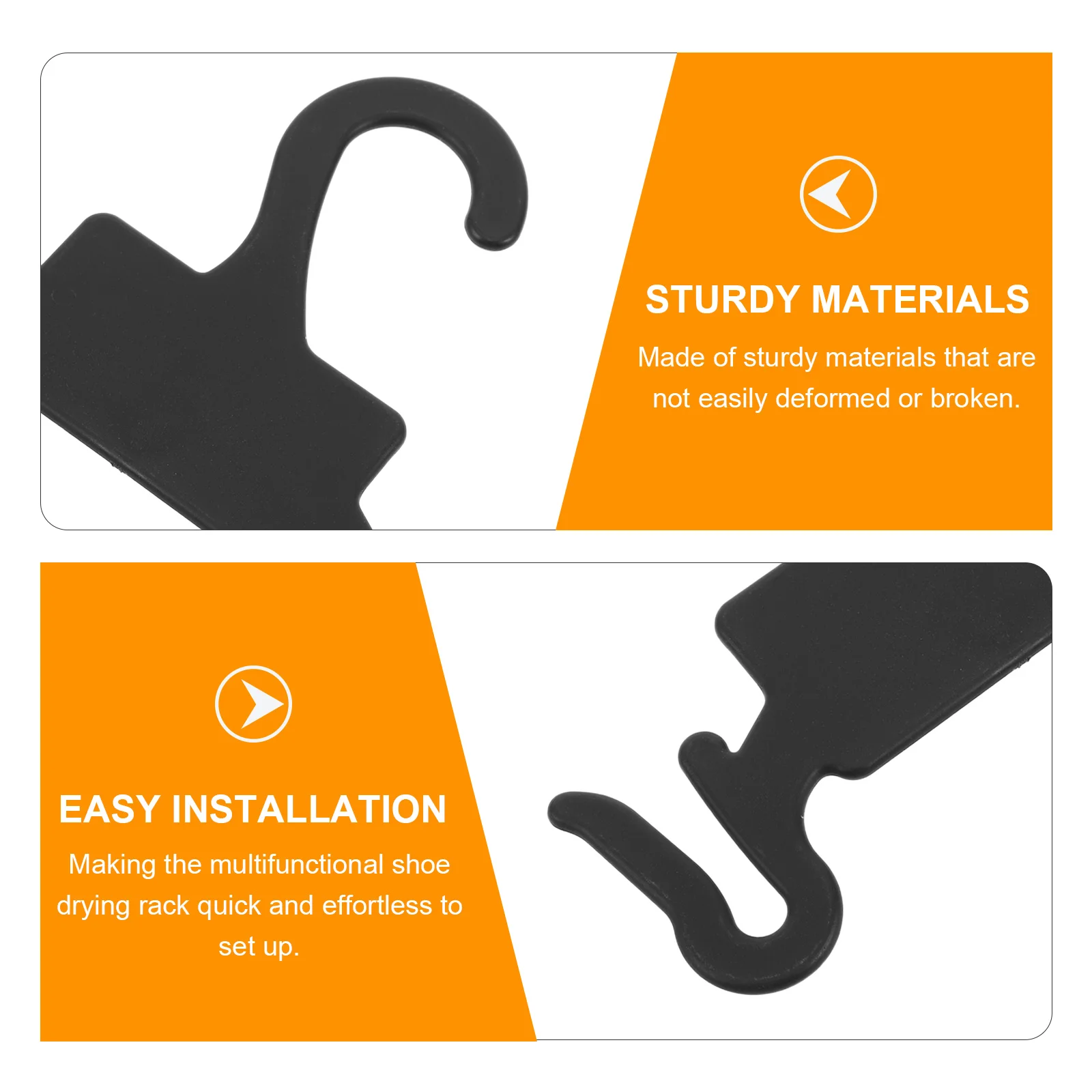 STURDY MATERIALS

Made of sturdy materials that are not easily deformed or broken.

EASY INSTALLATION

Making the multifunctional shoe drying rack quick and effortless to set up.