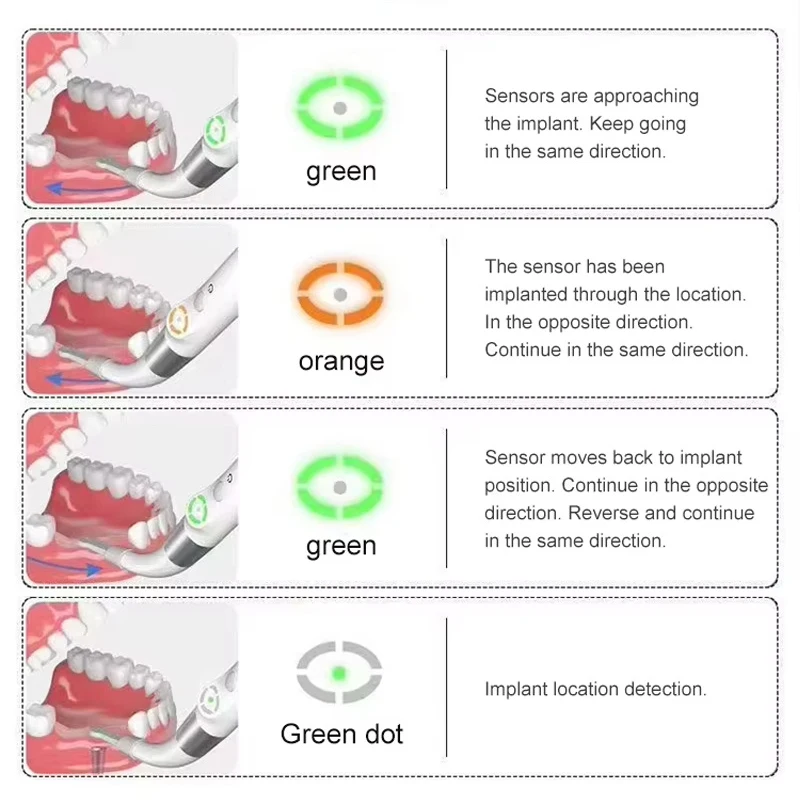 green

Sensors are approaching the implant. Keep going in the same direction.

orange

The sensor has been implanted through the location. In the opposite direction. Continue in the same direction.

green

Sensor moves back to implant position. Continue in the opposite direction. Reverse and continue in the same direction.

Green dot

Implant location detection.