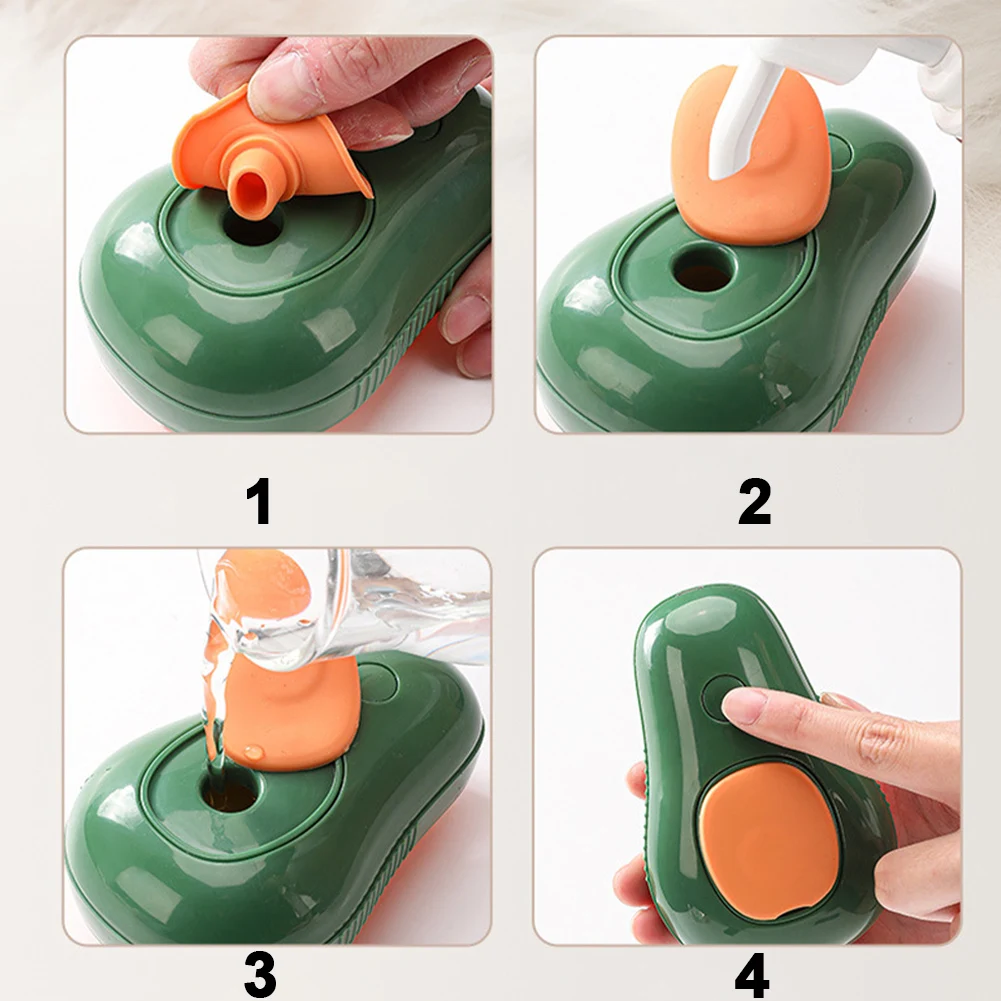 1

2

3

4