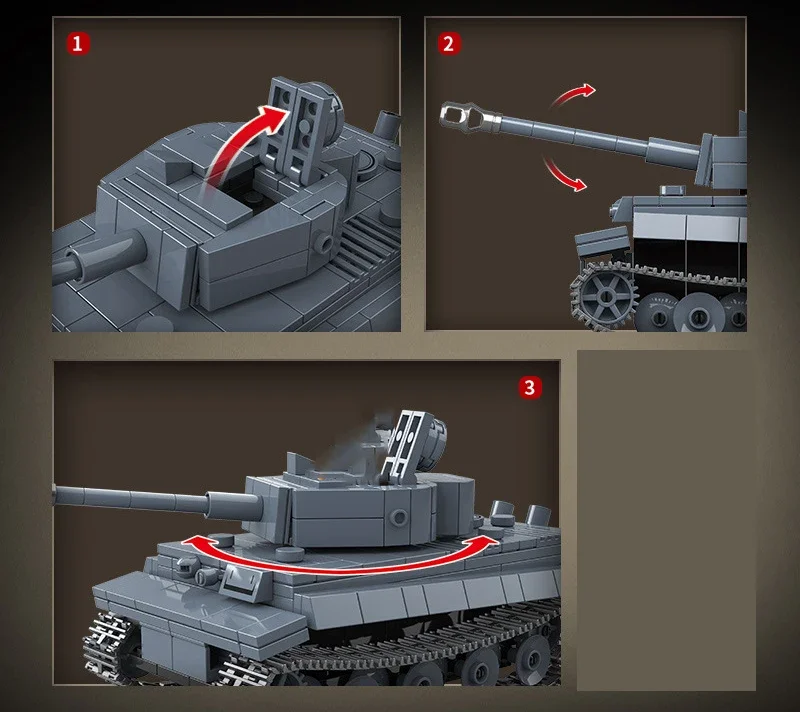 1

2

3