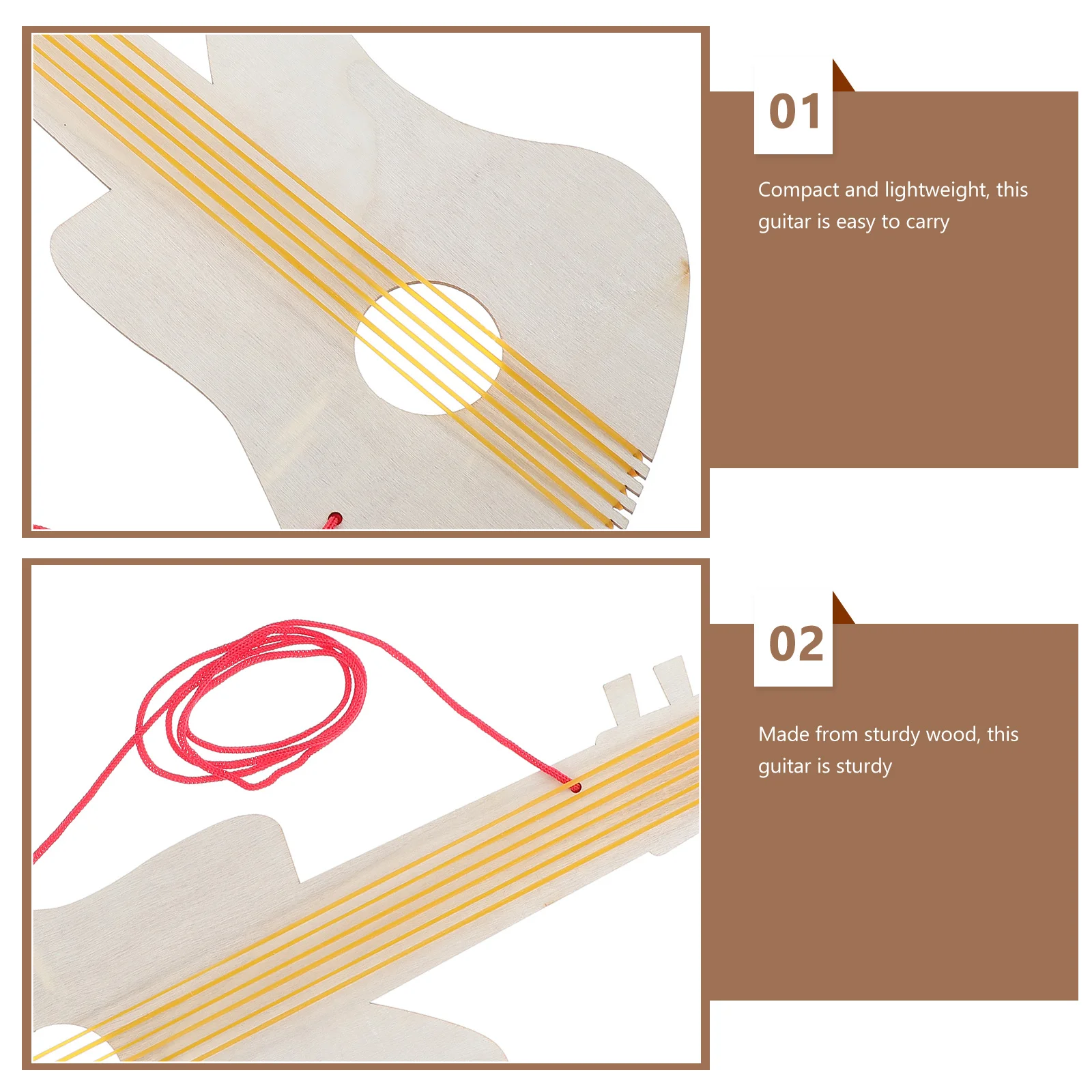 01

Compact and lightweight, this guitar is easy to carry

02

Made from sturdy wood, this guitar is sturdy