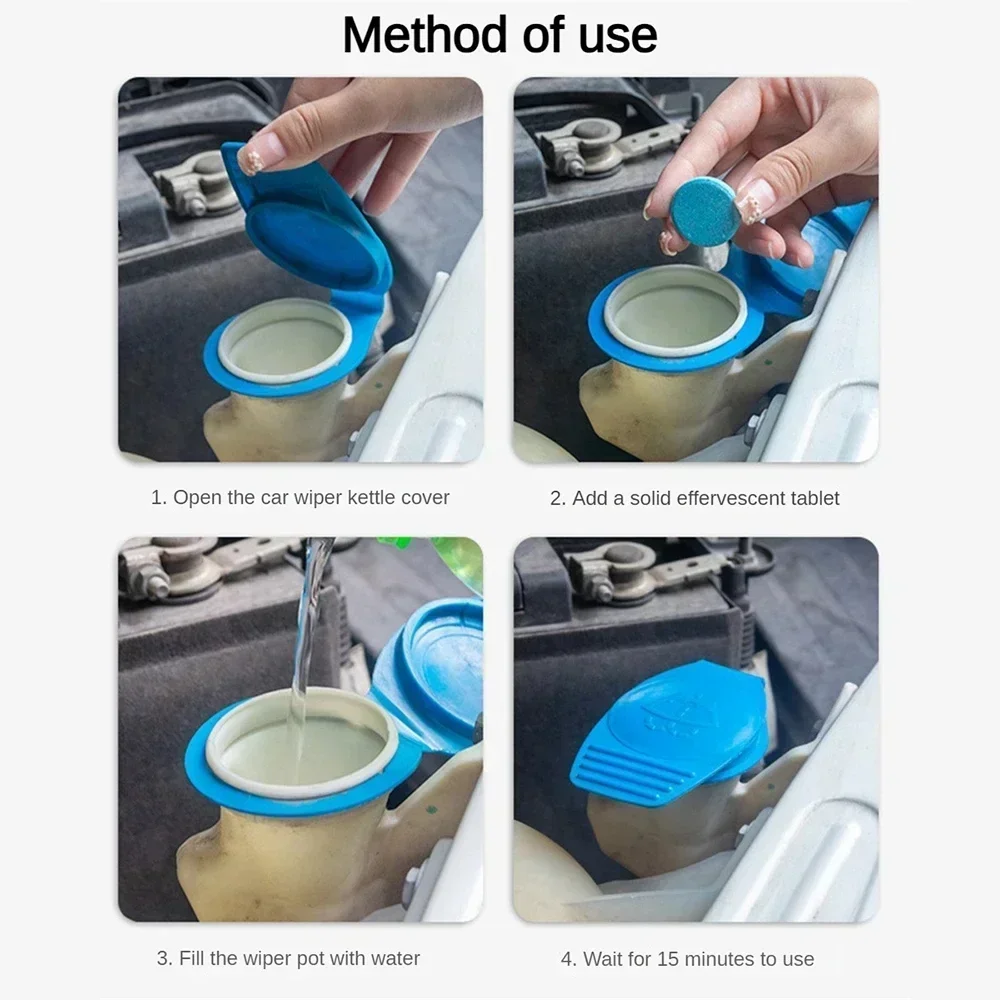 Method of use

1. Open the car wiper kettle cover

2. Add a solid effervescent tablet

3. Fill the wiper pot with water

4. Wait for 15 minutes to use