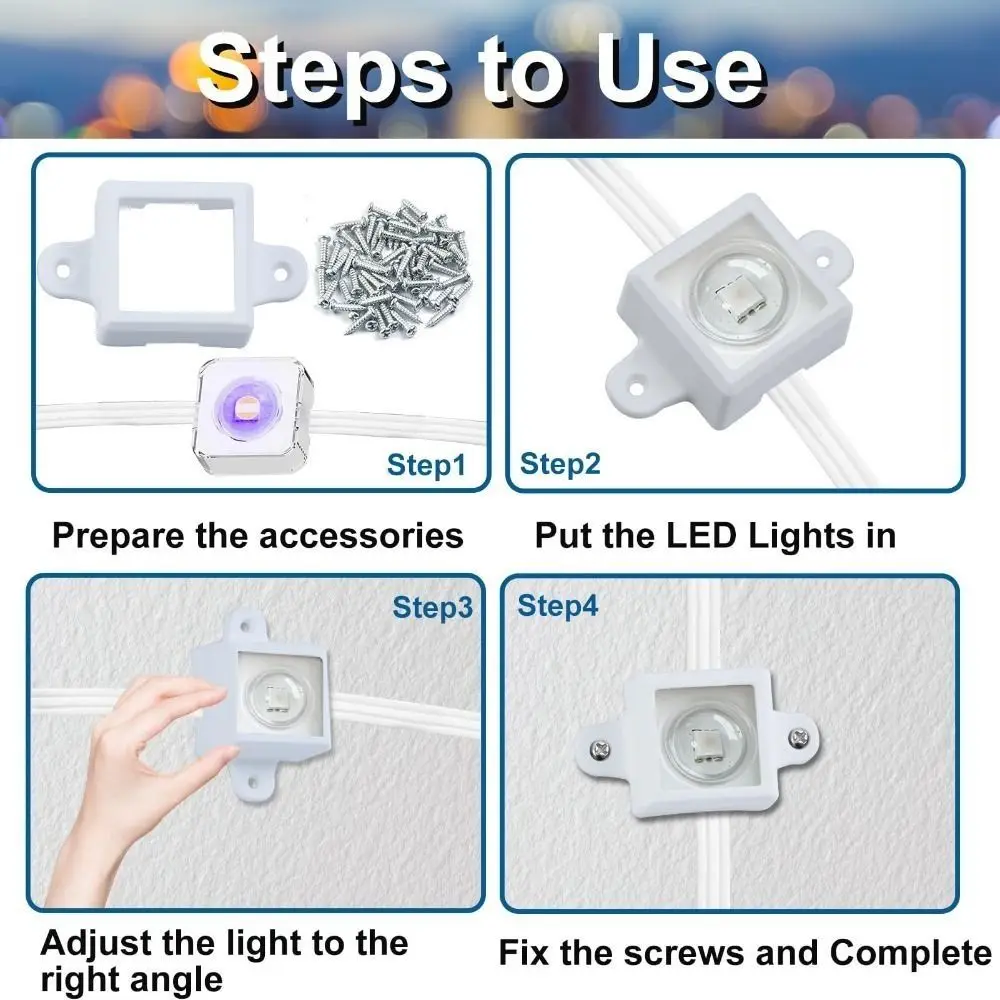 Steps to Use

Step1

Prepare the accessories

Step2

Put the LED Lights in

Step3

Adjust the light to the right angle

Step4

Fix the screws and Complete