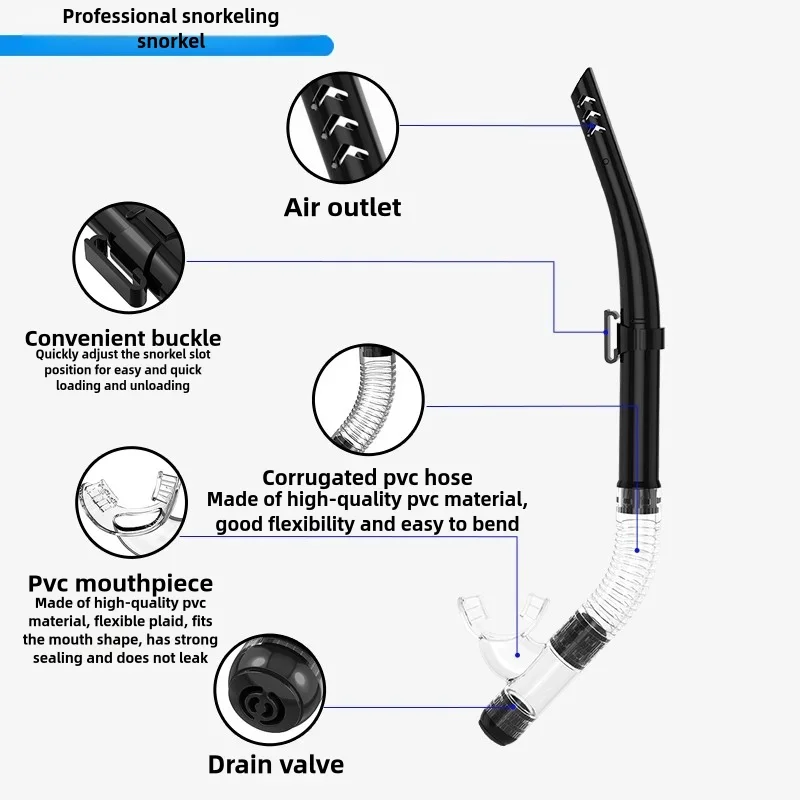 Professional snorkeling snorkel

Air outlet

Convenient buckle
Quickly adjust the snorkel slot position for easy and quick loading and unloading

Corrugated pvc hose
Made of high-quality pvc material, good flexibility and easy to bend

Pvc mouthpiece
Made of high-quality pvc material, flexible plaid, fits the mouth shape, has strong sealing and does not leak

Drain valve