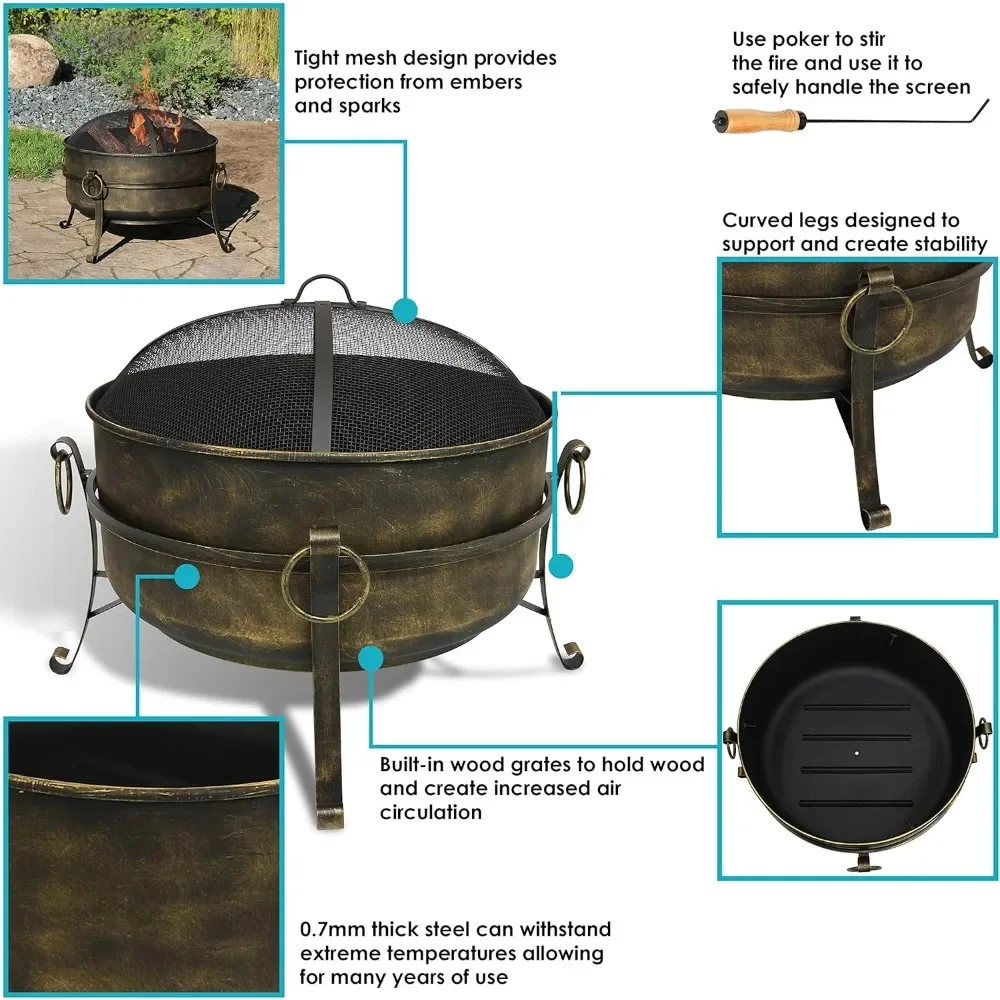 Tight mesh design provides protection from embers and sparks

Use poker to stir the fire and use it to safely handle the screen

Curved legs designed to support and create stability

Built-in wood grates to hold wood and create increased air circulation

0.7mm thick steel can withstand extreme temperatures allowing for many years of use