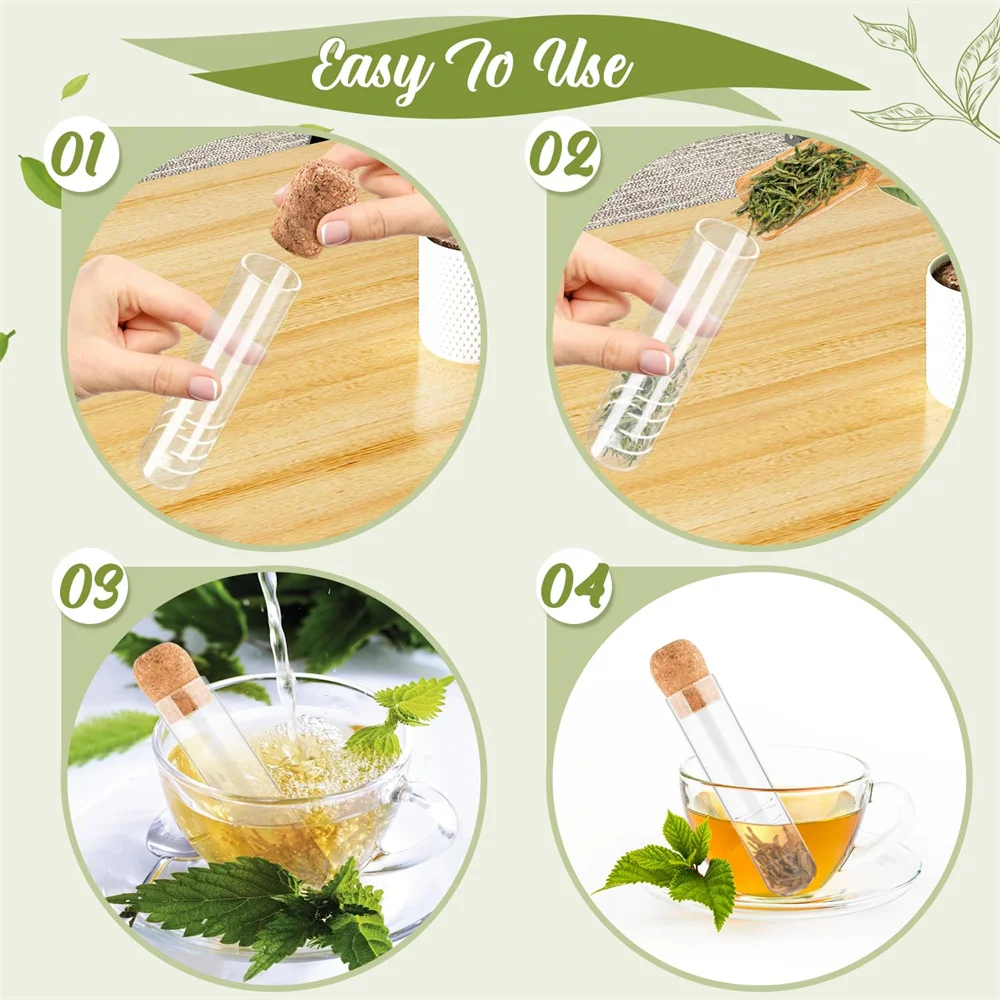 Easy To Use

01

02

03

04