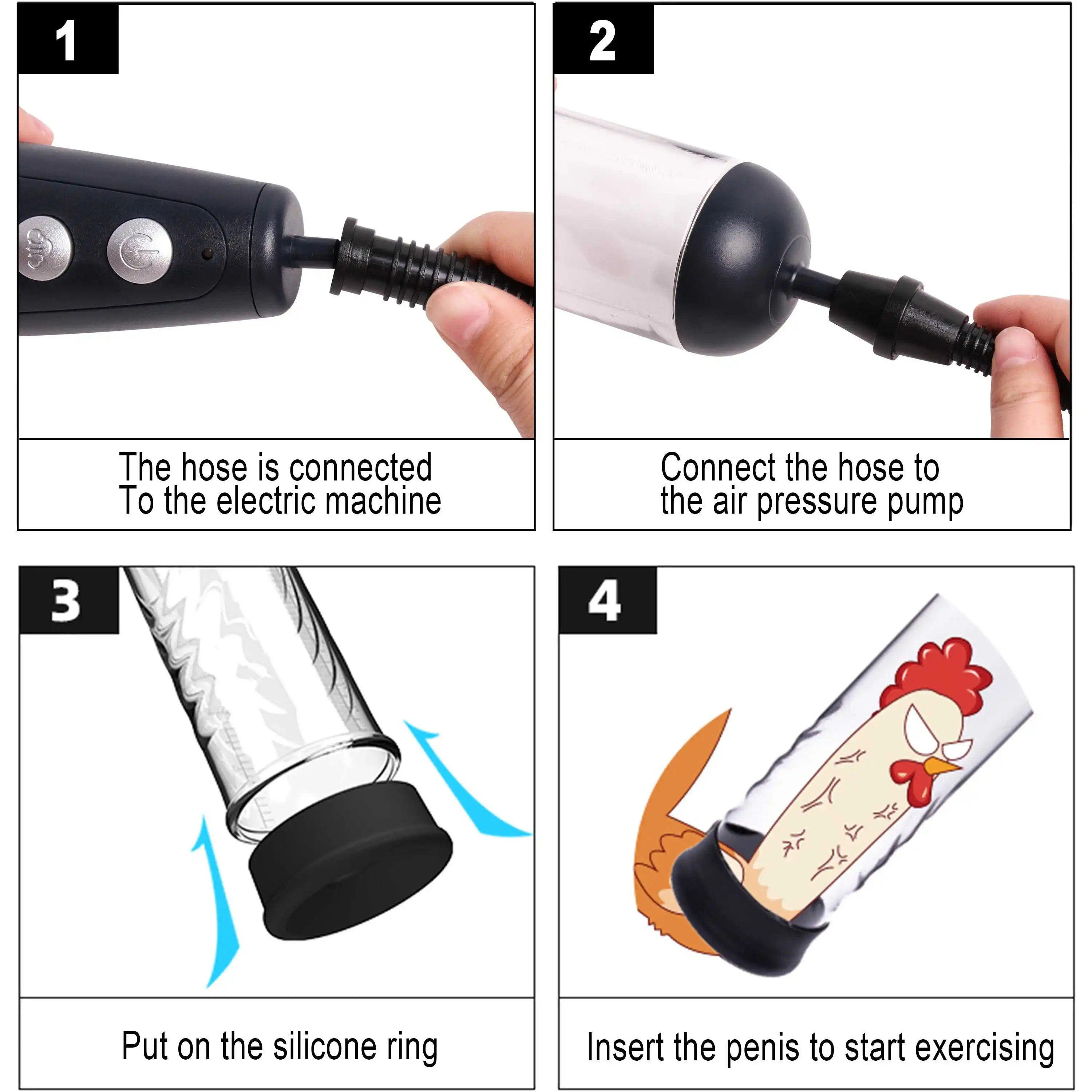 1

The hose is connected
To the electric machine

2

Connect the hose to
the air pressure pump

3

Put on the silicone ring

4

Insert the penis to start exercising