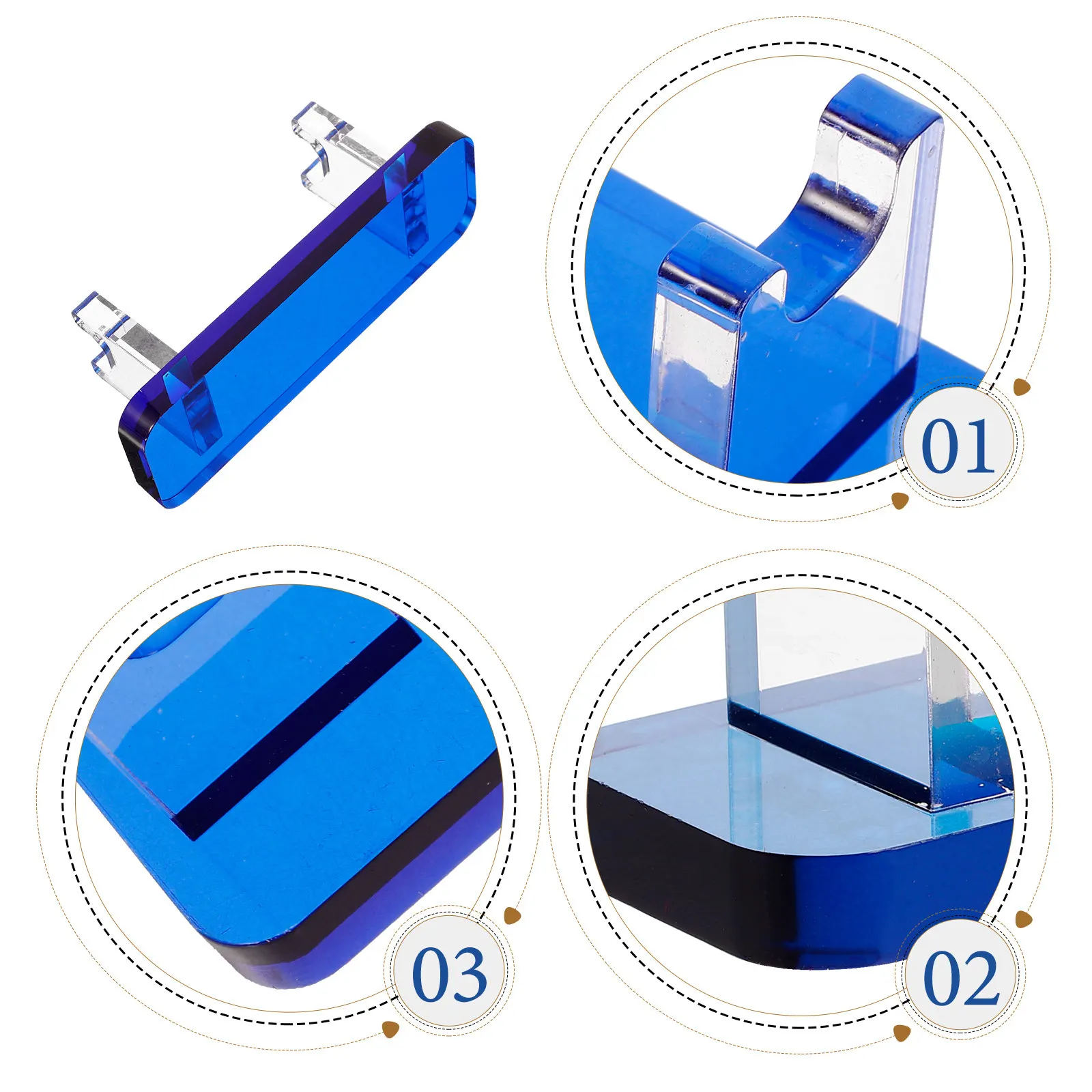 01

03

02