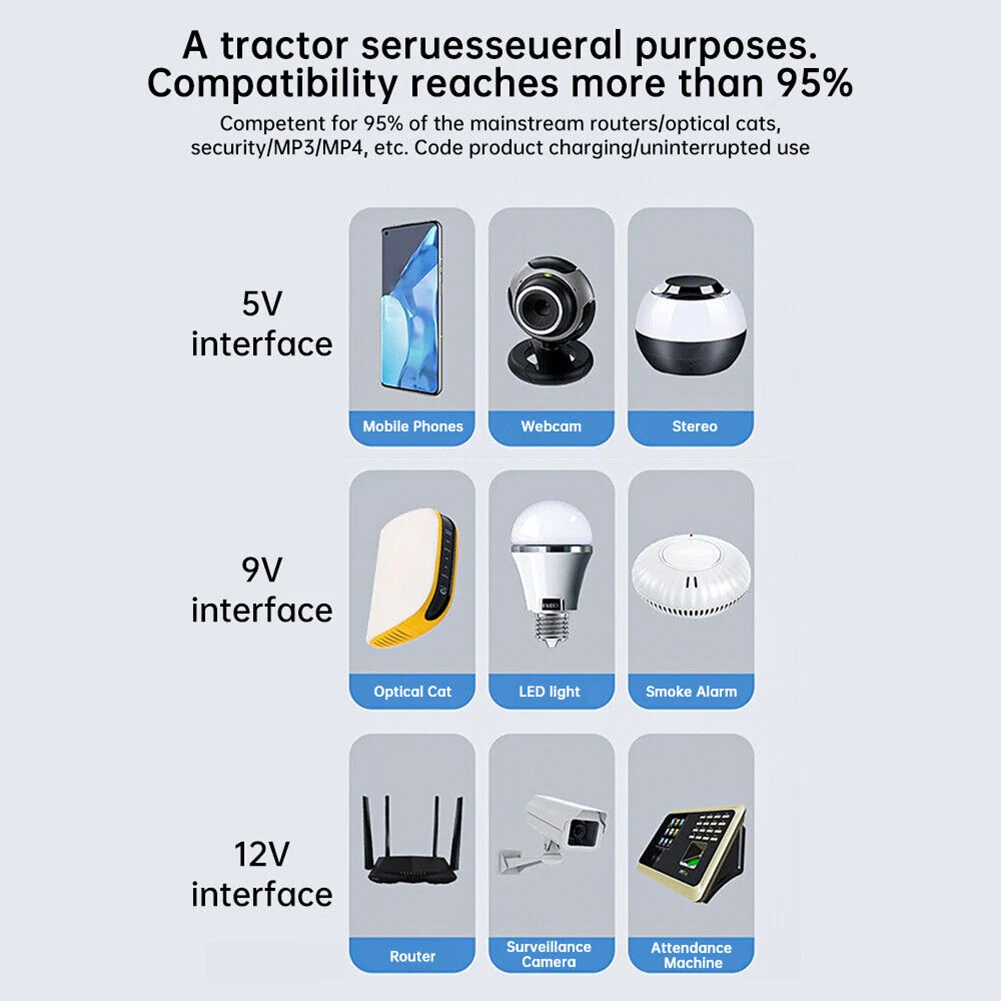 A tractor seruesseueral purposes. Compatibility reaches more than 95%

Competent for 95% of the mainstream routers/optical cats, security/MP3/MP4, etc. Code product charging/uninterrupted use

5V interface

Mobile Phones

Webcam

Stereo

9V interface

Optical Cat

LED light

Smoke Alarm

12V interface

Router

Surveillance Camera

Attendance Machine