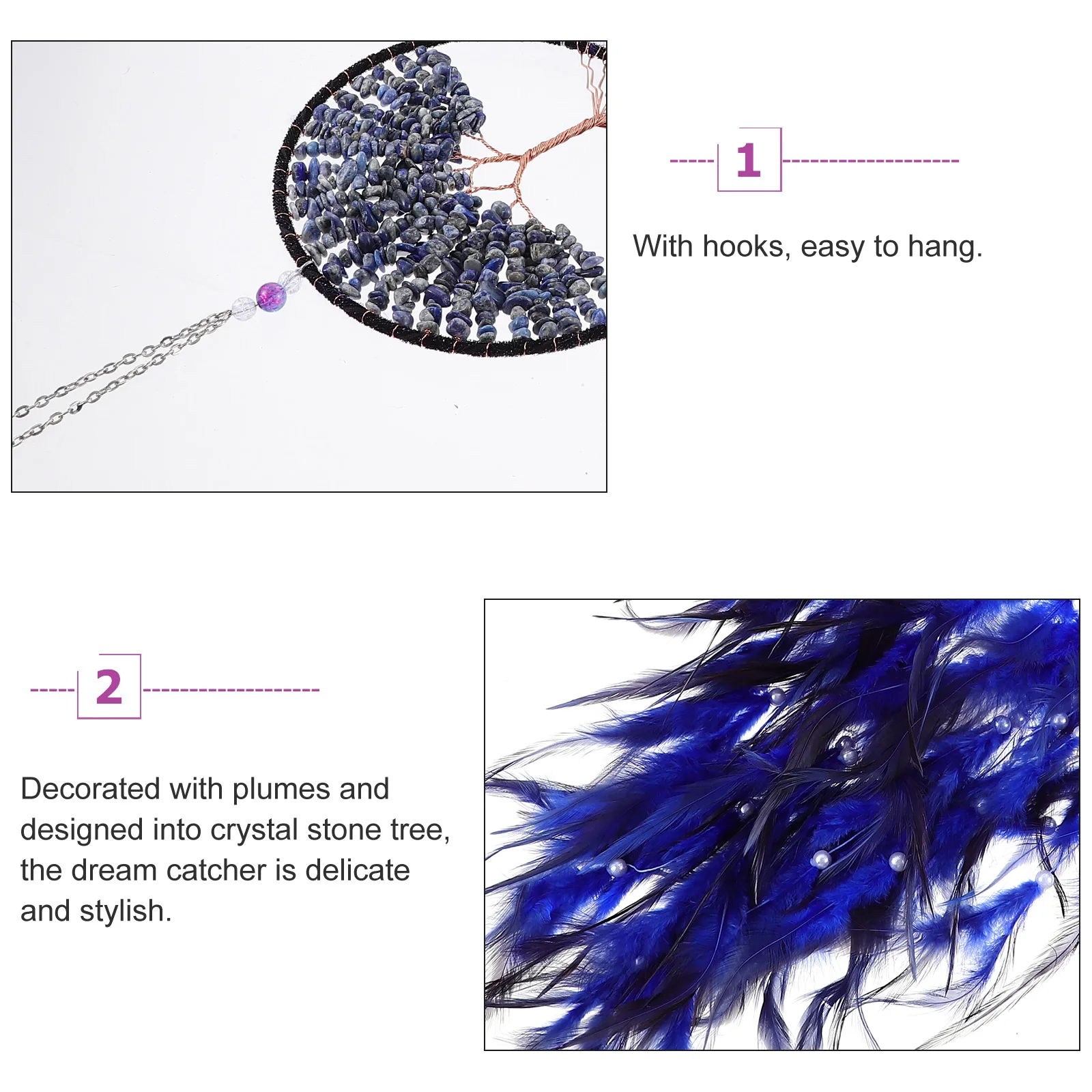 1

With hooks, easy to hang.

2

Decorated with plumes and designed into crystal stone tree, the dream catcher is delicate and stylish.