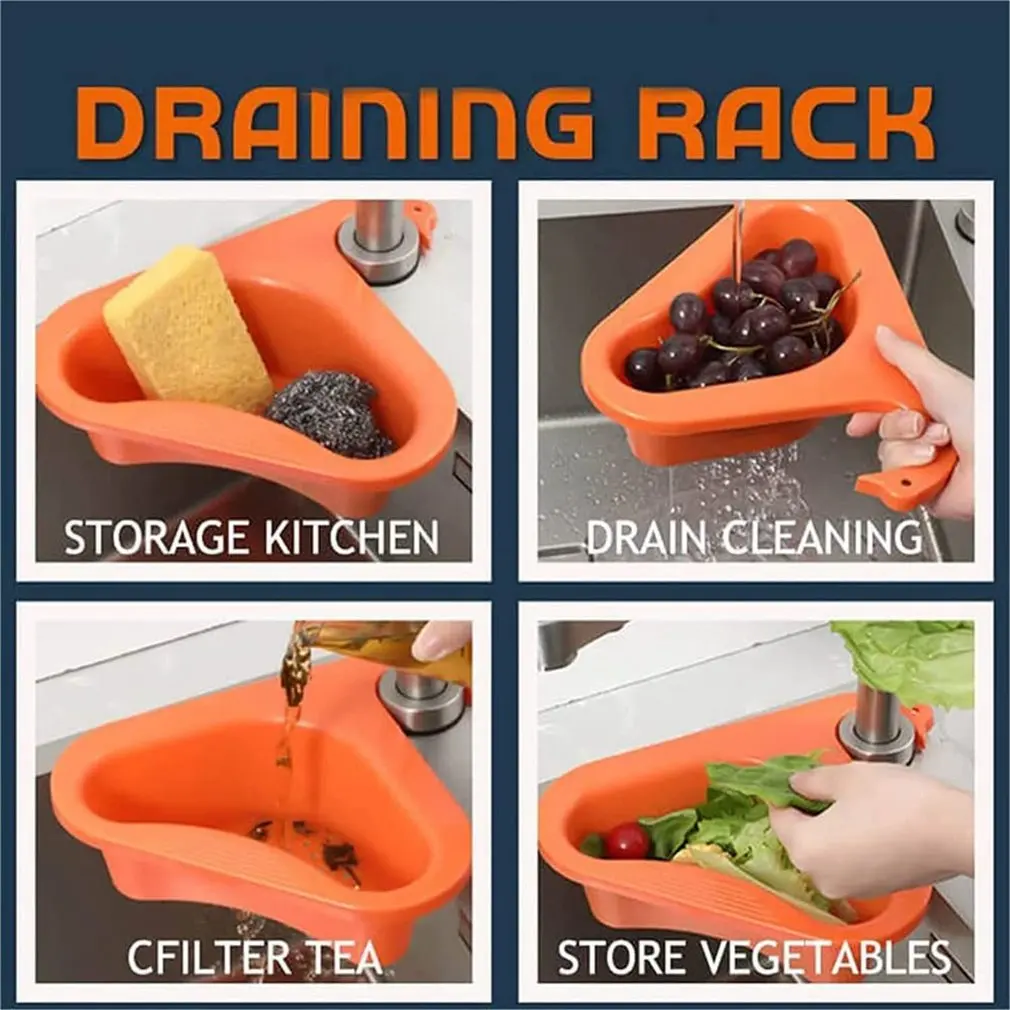 DRAINING RACK

STORAGE KITCHEN

DRAIN CLEANING

CFILTER TEA

STORE VEGETABLES