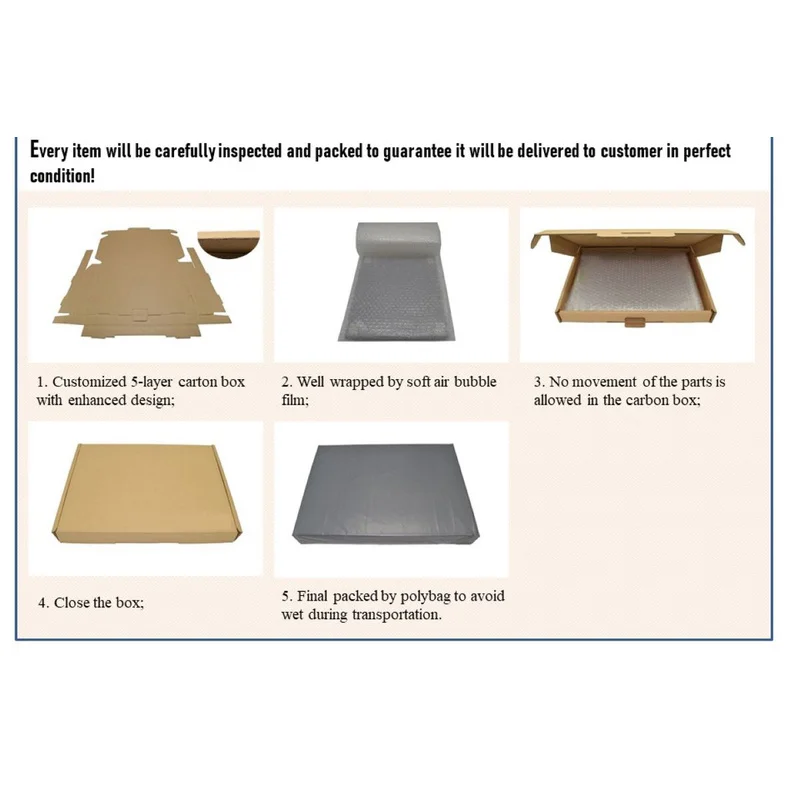 Every item will be carefully inspected and packed to guarantee it will be delivered to customer in perfect condition!

1. Customized 5-layer carton box with enhanced design;

2. Well wrapped by soft air bubble film;

3. No movement of the parts is allowed in the carbon box;

4. Close the box;

5. Final packed by polybag to avoid wet during transportation.