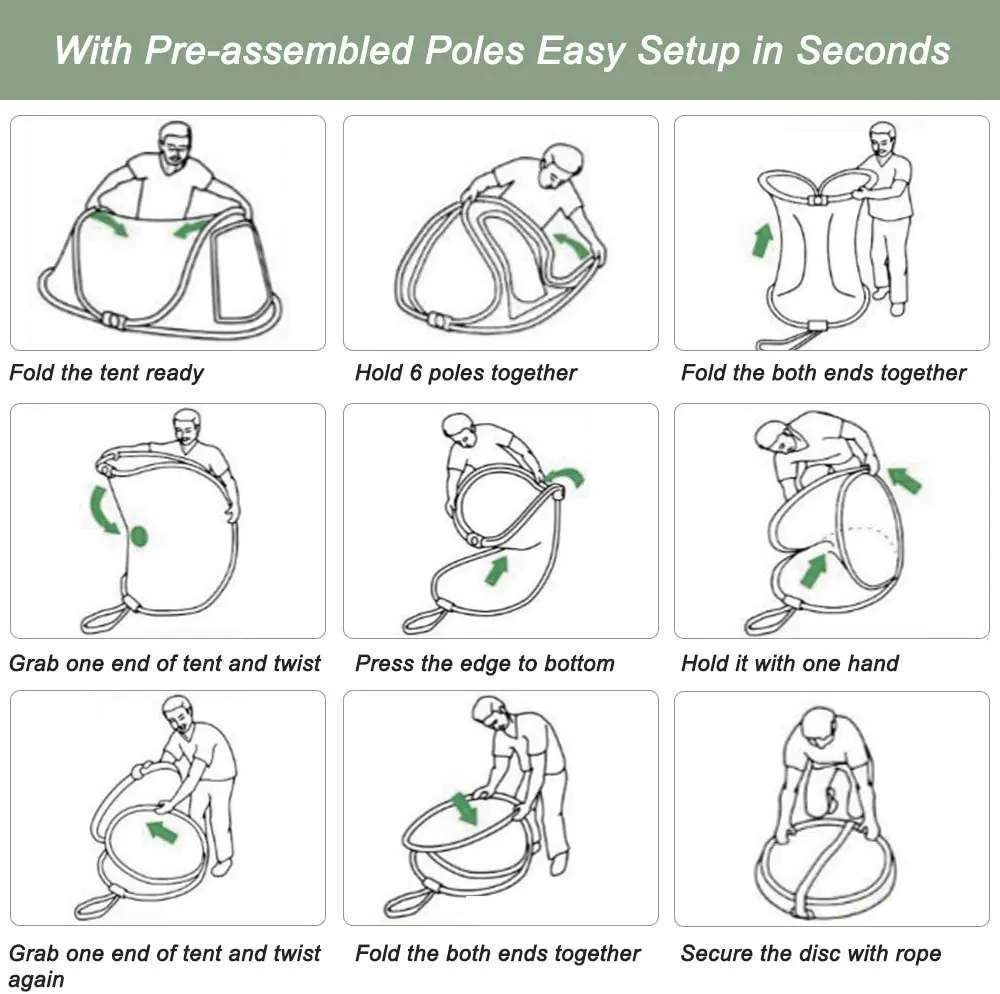 With Pre-assembled Poles Easy Setup in Seconds

Fold the tent ready

Hold 6 poles together

Fold the both ends together

Grab one end of tent and twist

Press the edge to bottom

Hold it with one hand

Grab one end of tent and twist again

Fold the both ends together

Secure the disc with rope