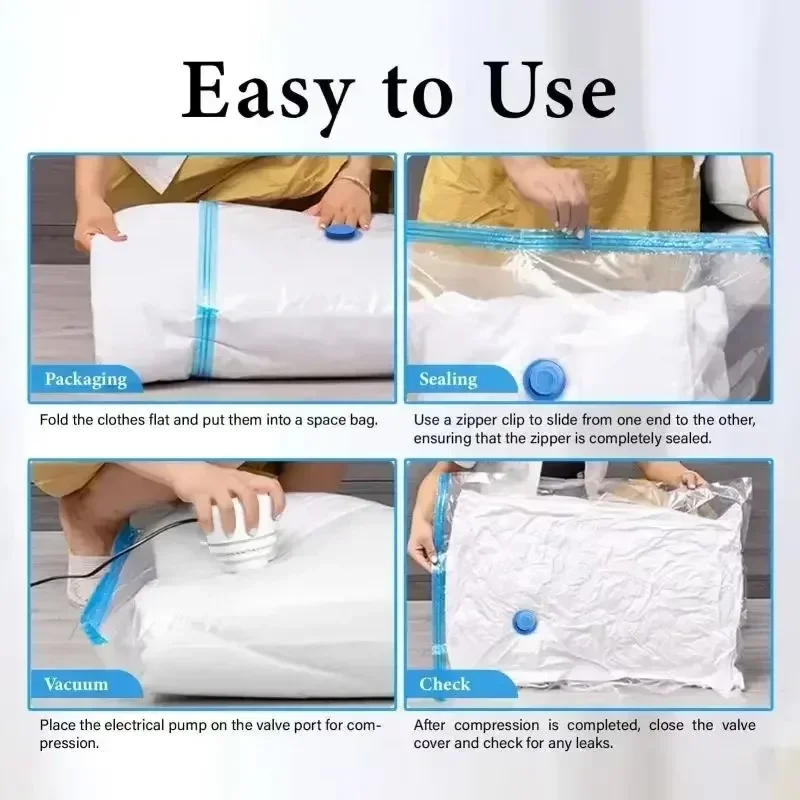 Easy to Use

Packaging

Fold the clothes flat and put them into a space bag.

Sealing

Use a zipper clip to slide from one end to the other, ensuring that the zipper is completely sealed.

Vacuum

Place the electrical pump on the valve port for compression.

Check

After compression is completed, close the valve cover and check for any leaks.