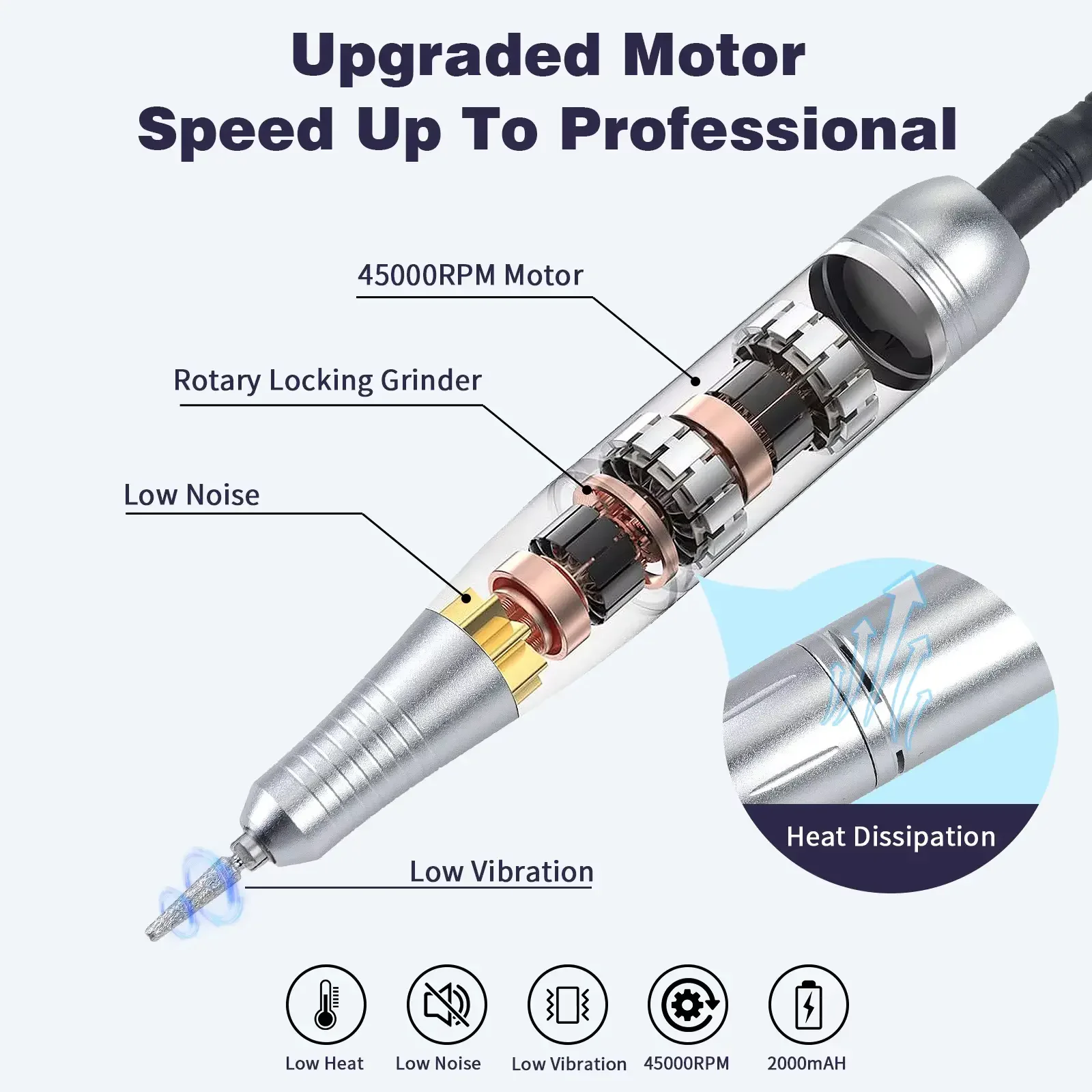 Upgraded Motor
Speed Up To Professional

45000RPM Motor

Rotary Locking Grinder

Low Noise

Heat Dissipation

Low Vibration

Low Heat
Low Noise
Low Vibration
45000RPM
2000mAH