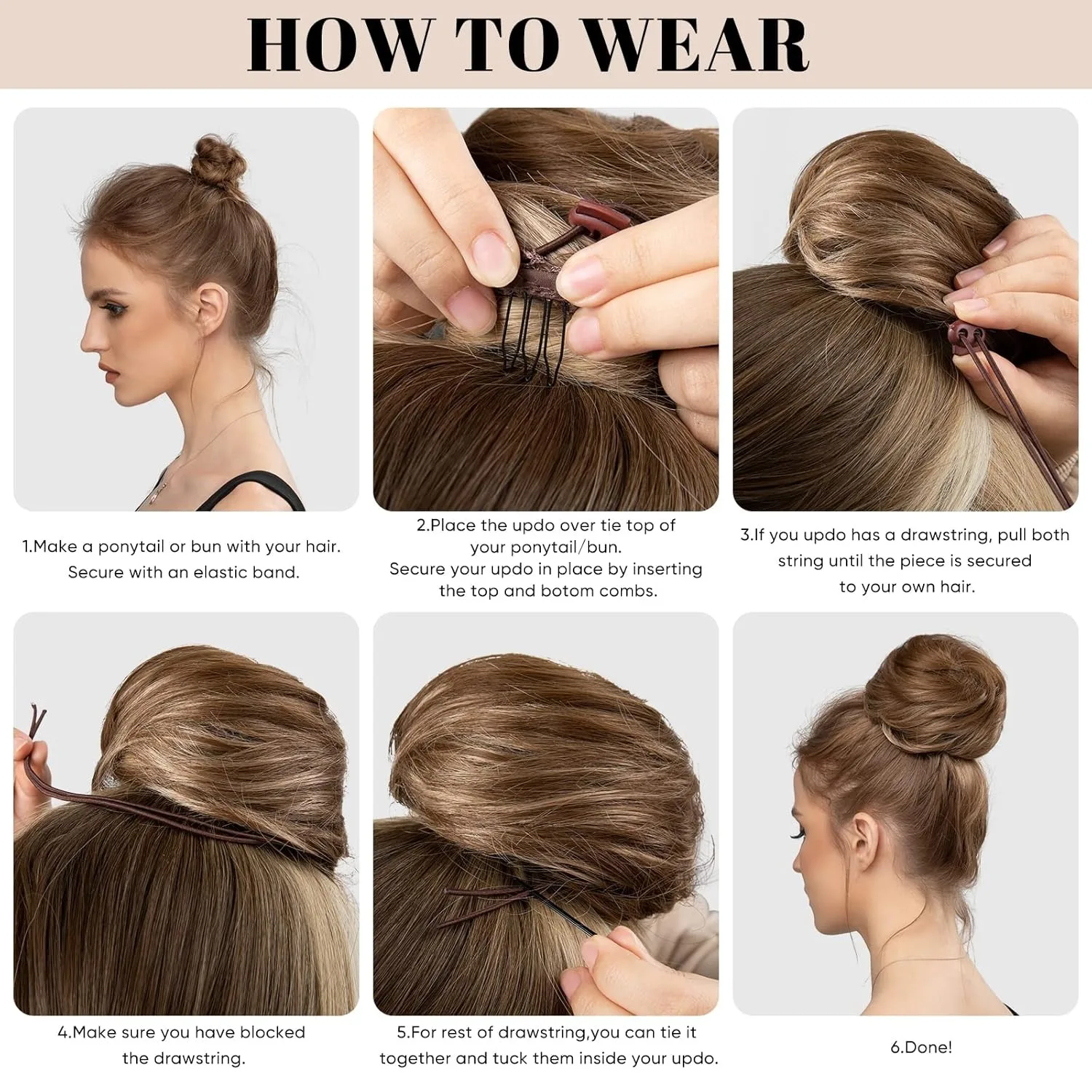 HOW TO WEAR

1.Make a ponytail or bun with your hair. Secure with an elastic band.

2.Place the updo over tie top of your ponytail/bun. Secure your updo in place by inserting the top and botom combs.

3.If you updo has a drawstring, pull both string until the piece is secured to your own hair.

4.Make sure you have blocked the drawstring.

5.For rest of drawstring,you can tie it together and tuck them inside your updo.

6.Done!