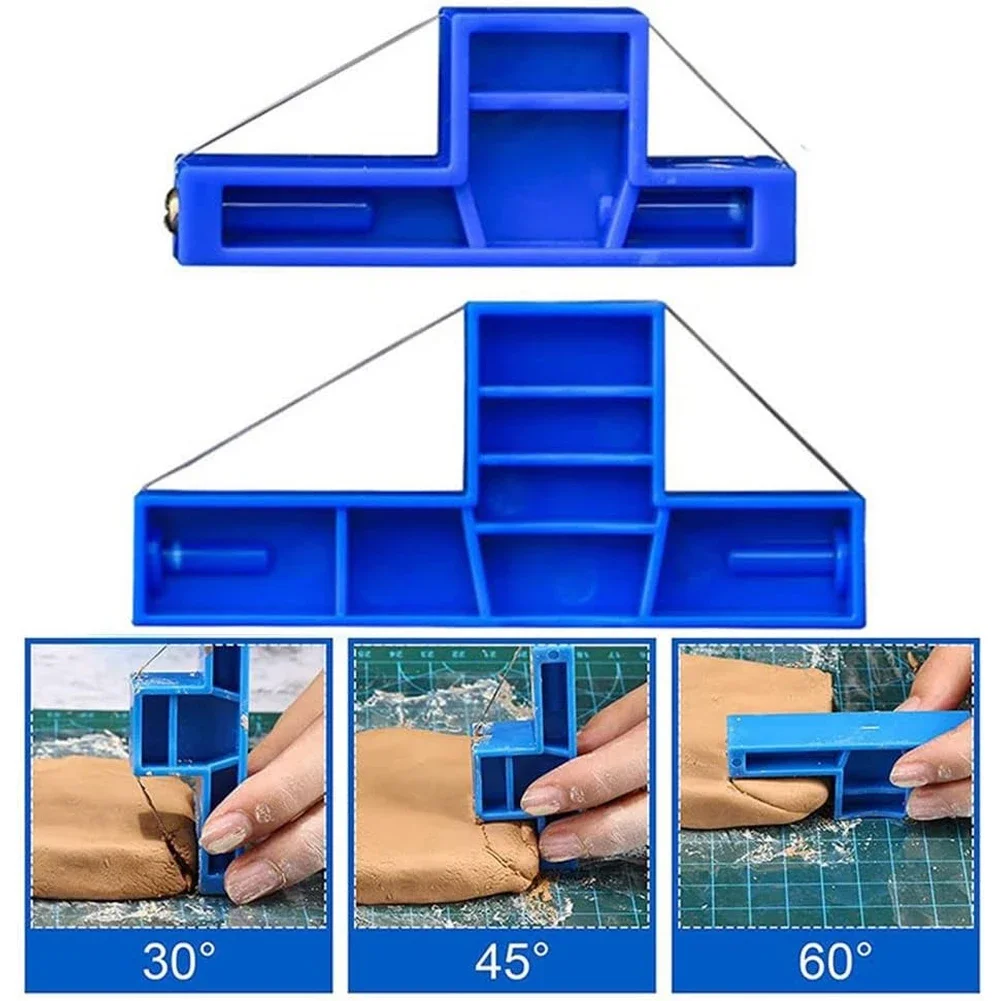 30°

45°

60°