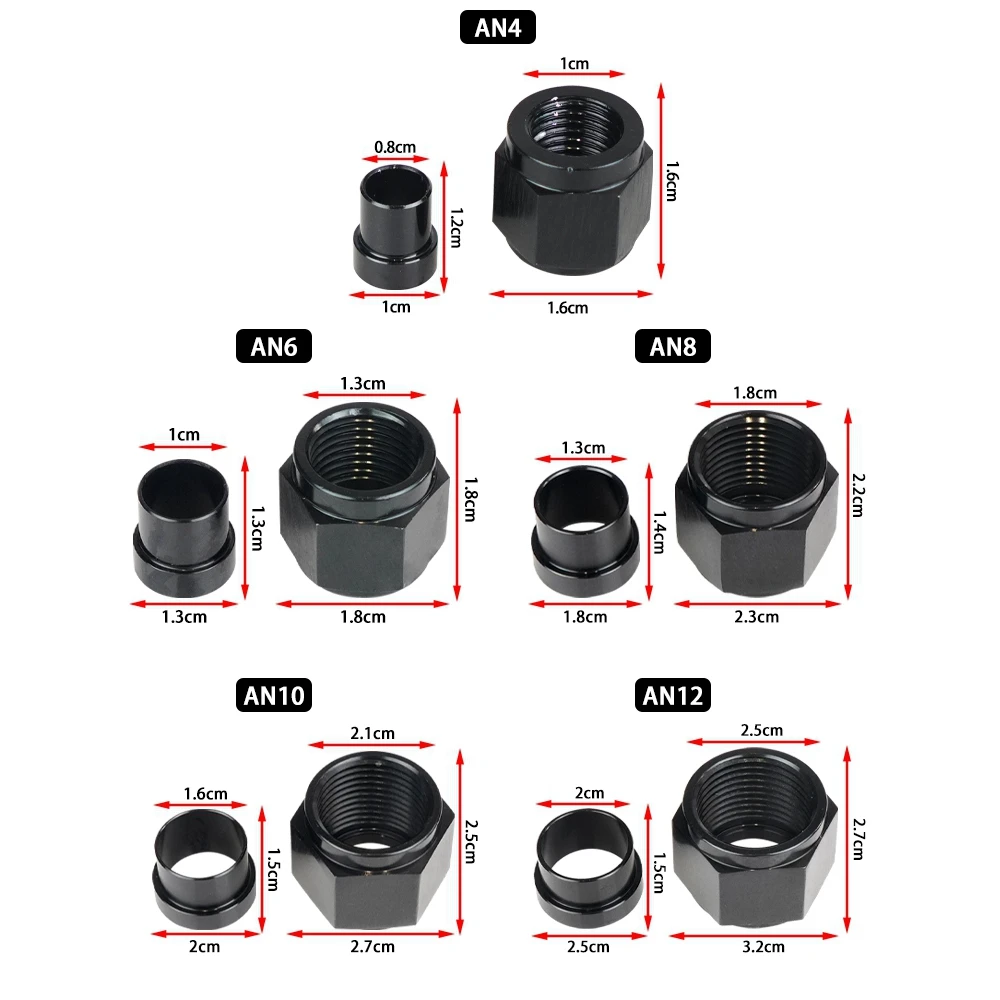 AN4

0.8cm
1.2cm
1cm

1cm
1.6cm
1.6cm

AN6

1cm
1.3cm
1.3cm

1.3cm
1.8cm
1.8cm

AN8

1.3cm
1.4cm
1.8cm

1.8cm
2.2cm
2.3cm

AN10

1.6cm
1.5cm
2cm

2.1cm
2.5cm
2.7cm

AN12

2cm
1.5cm
2.5cm

2.5cm
2.7cm
3.2cm