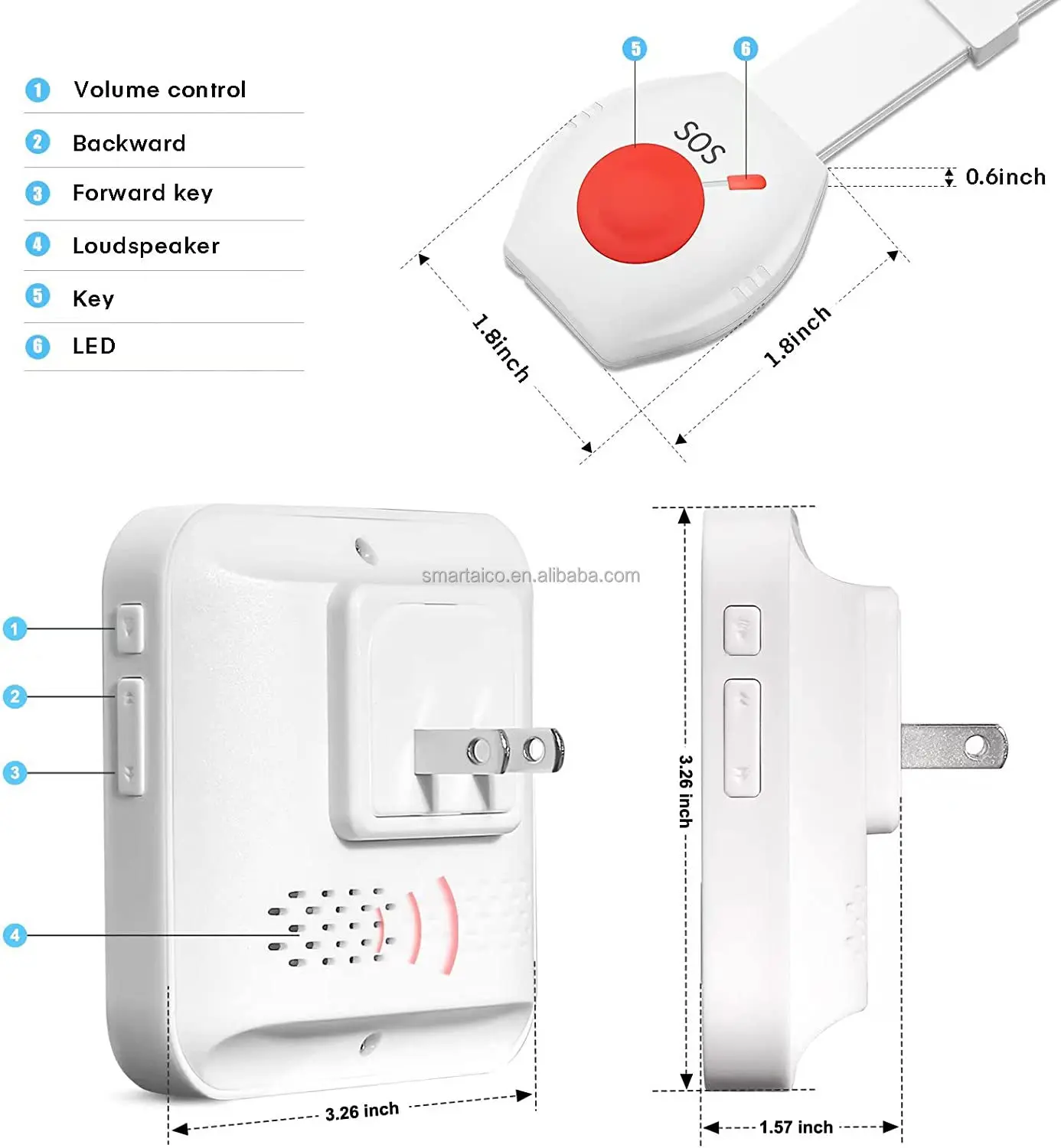 1 Volume control
2 Backward
3 Forward key
4 Loudspeaker
5 Key
6 LED

5
6
SOS
0.6inch
1.8inch
1.8inch

smartaico.en.alibaba.com

1
2
3
4

3.26 inch
3.26 inch
1.57 inch