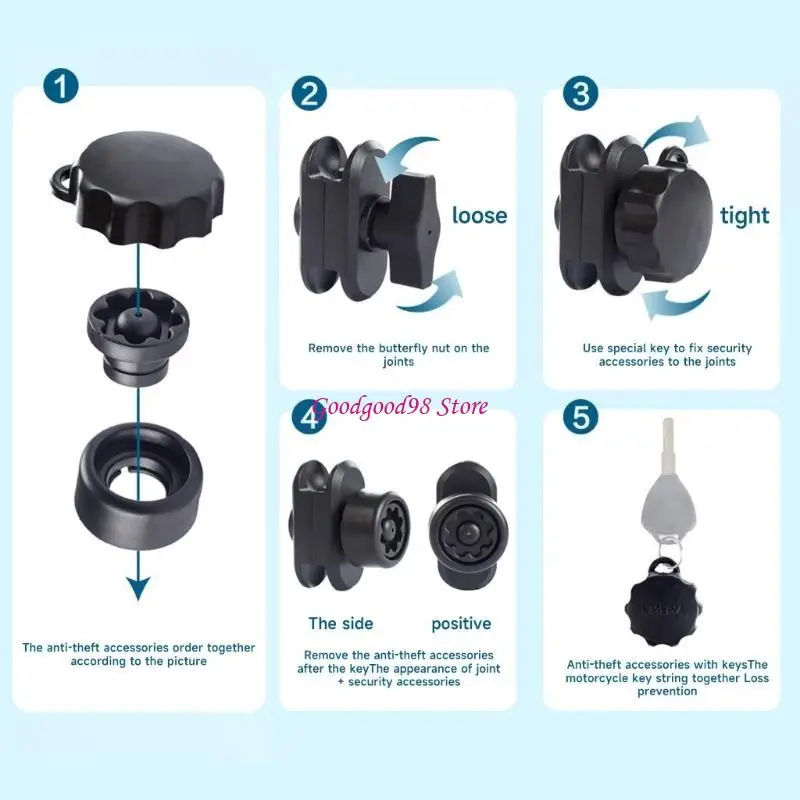 1

The anti-theft accessories order together according to the picture

2

loose

Remove the butterfly nut on the joints

3

tight

Use special key to fix security accessories to the joints

Goodgood98 Store

4

The side

positive

Remove the anti-theft accessories after the keyThe appearance of joint + security accessories

5

Anti-theft accessories with keysThe motorcycle key string together Loss prevention