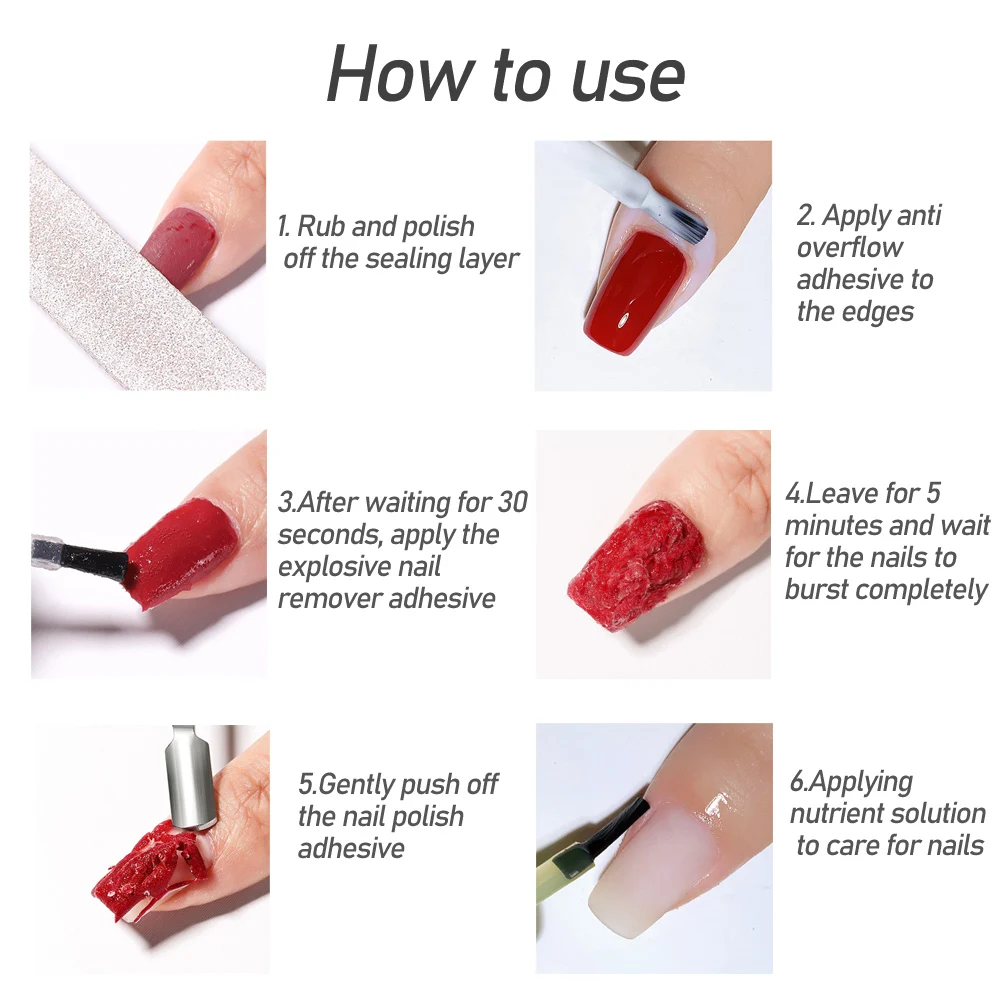 How to use

1. Rub and polish off the sealing layer

2. Apply anti overflow adhesive to the edges

3.After waiting for 30 seconds, apply the explosive nail remover adhesive

4.Leave for 5 minutes and wait for the nails to burst completely

5.Gently push off the nail polish adhesive

6.Applying nutrient solution to care for nails