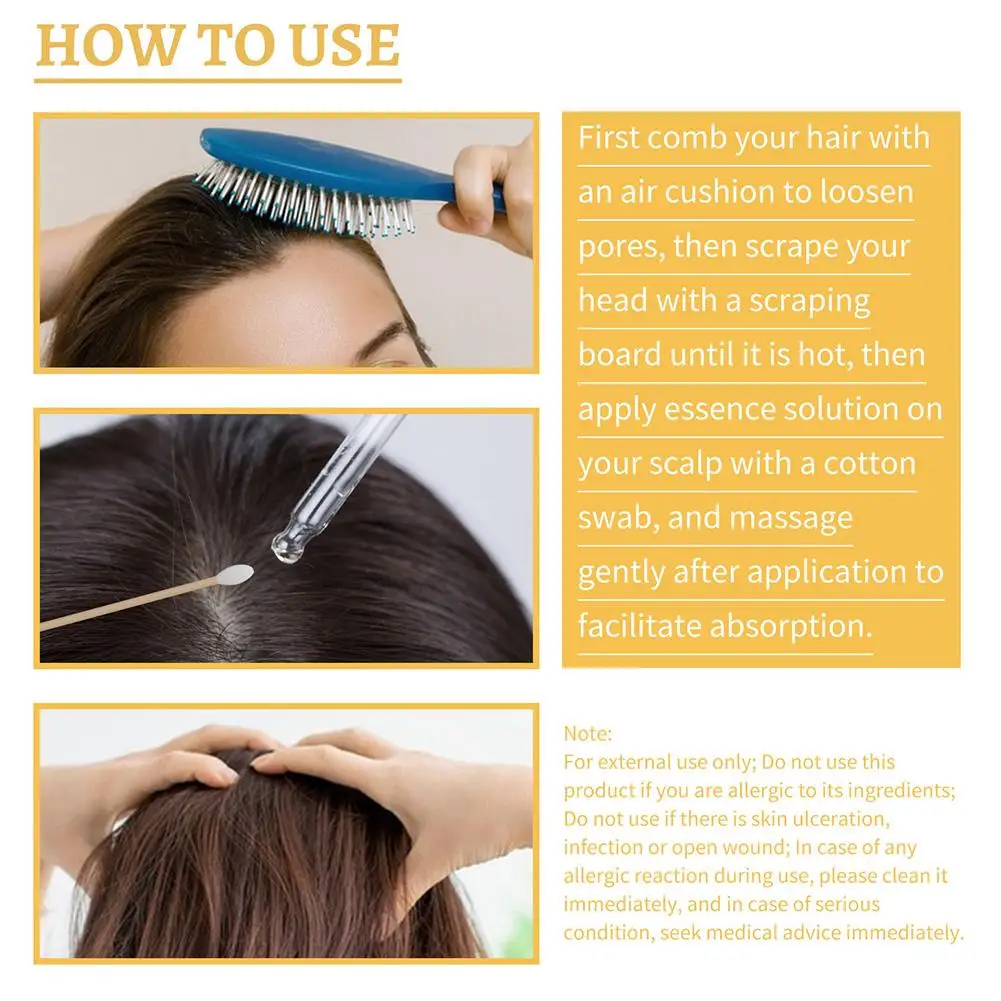 HOW TO USE

First comb your hair with an air cushion to loosen pores, then scrape your head with a scraping board until it is hot, then apply essence solution on your scalp with a cotton swab, and massage gently after application to facilitate absorption.

Note:
For external use only; Do not use this product if you are allergic to its ingredients; Do not use if there is skin ulceration, infection or open wound; In case of any allergic reaction during use, please clean it immediately, and in case of serious condition, seek medical advice immediately.