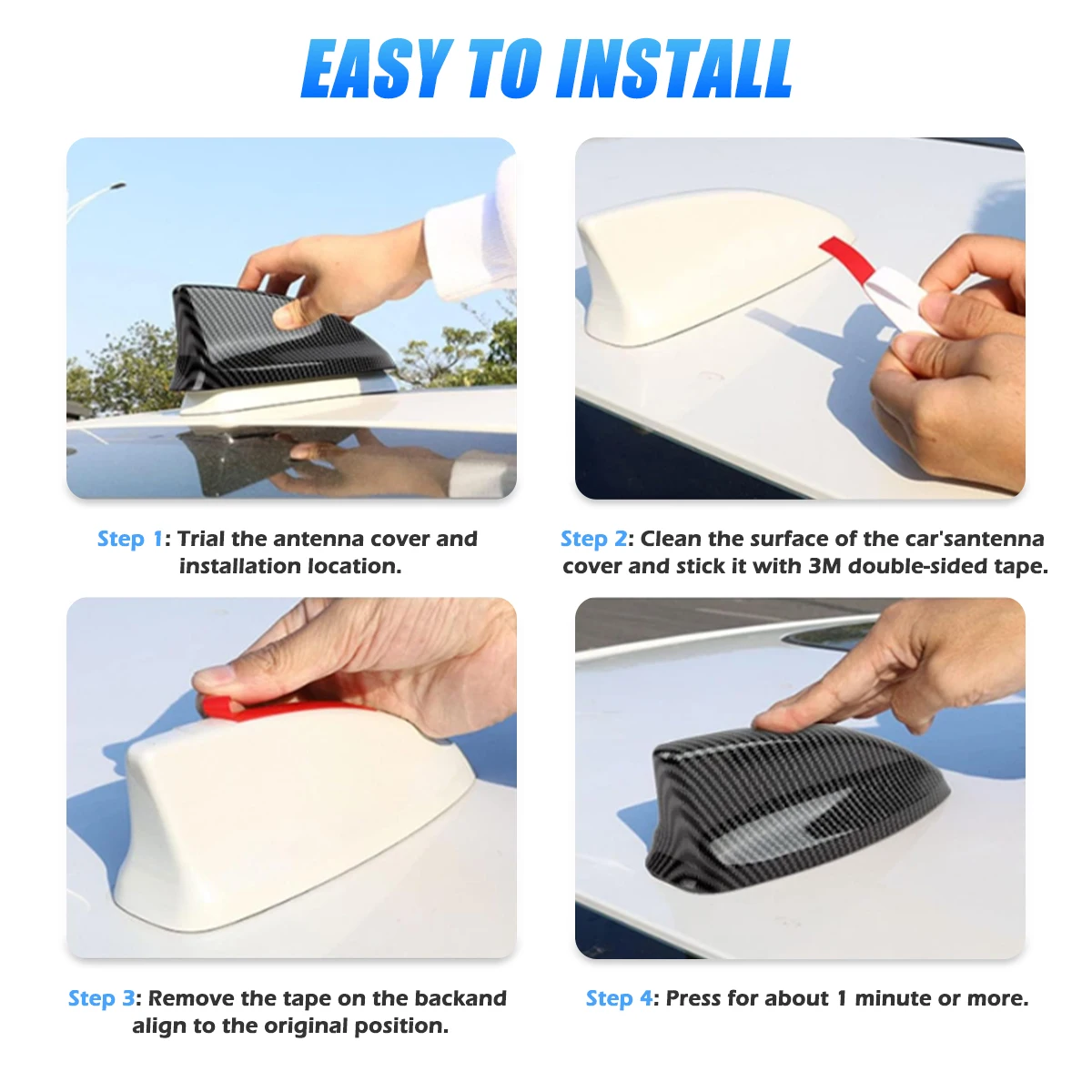 EASY TO INSTALL

Step 1: Trial the antenna cover and installation location.

Step 2: Clean the surface of the car'santenna cover and stick it with 3M double-sided tape.

Step 3: Remove the tape on the backand align to the original position.

Step 4: Press for about 1 minute or more.