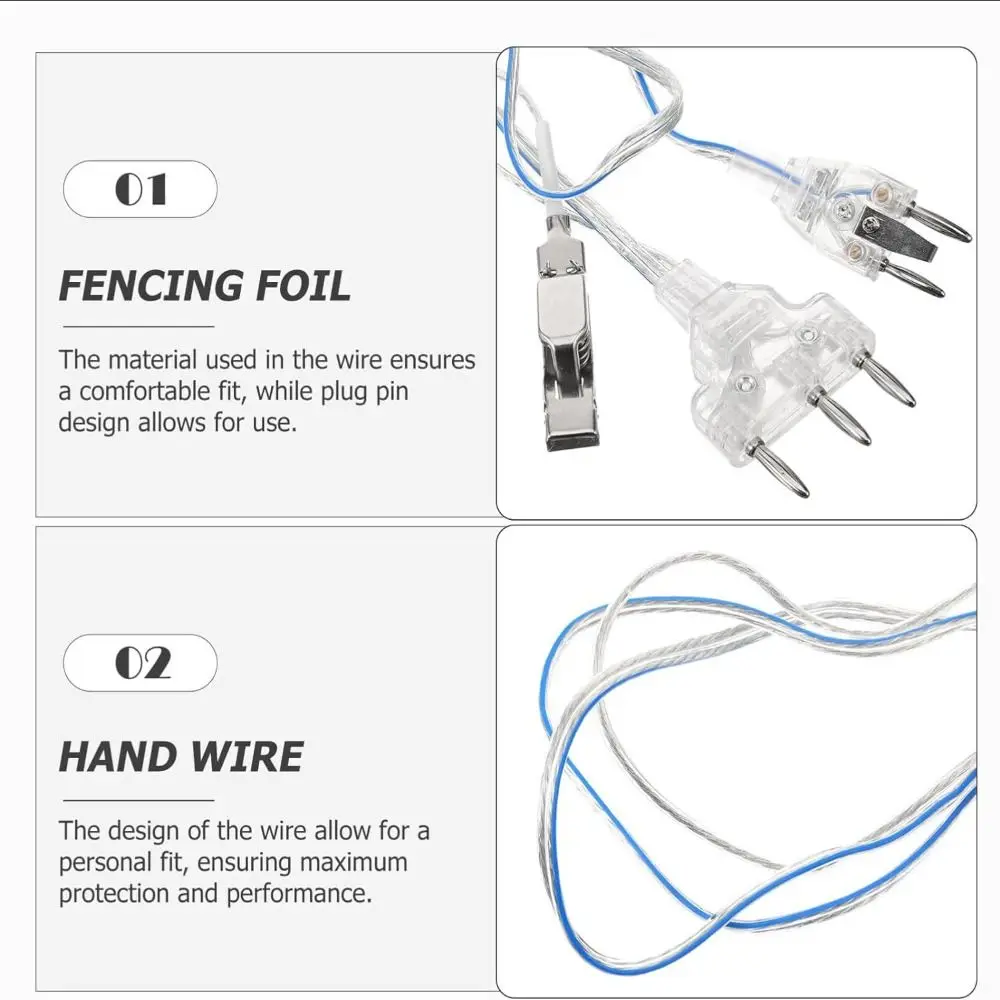 01

FENCING FOIL

The material used in the wire ensures a comfortable fit, while plug pin design allows for use.

02

HAND WIRE

The design of the wire allow for a personal fit, ensuring maximum protection and performance.