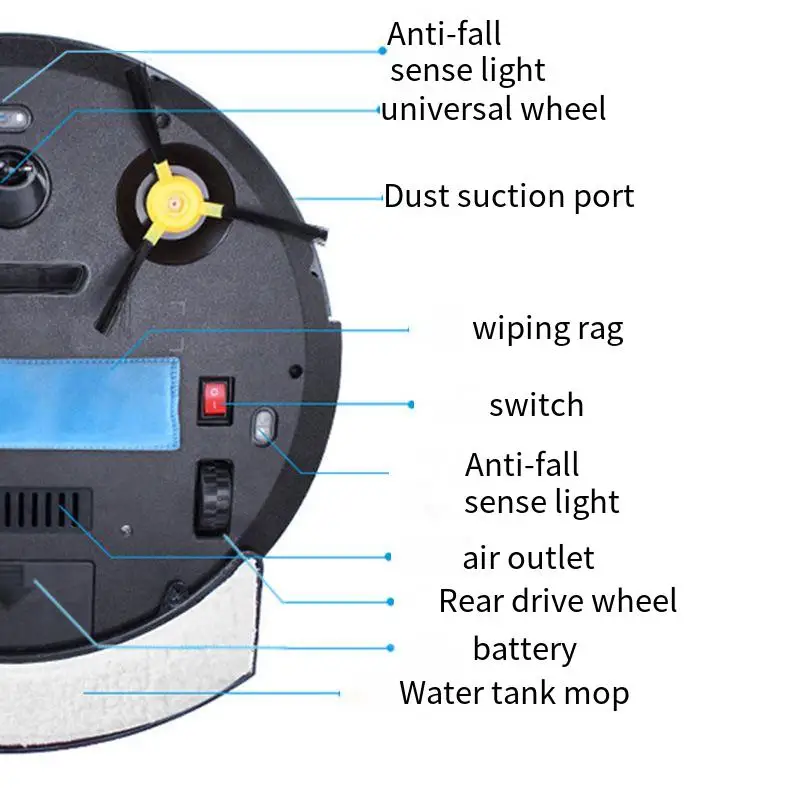 Anti-fall sense light

universal wheel

Dust suction port

wiping rag

switch

Anti-fall sense light

air outlet

Rear drive wheel

battery

Water tank mop