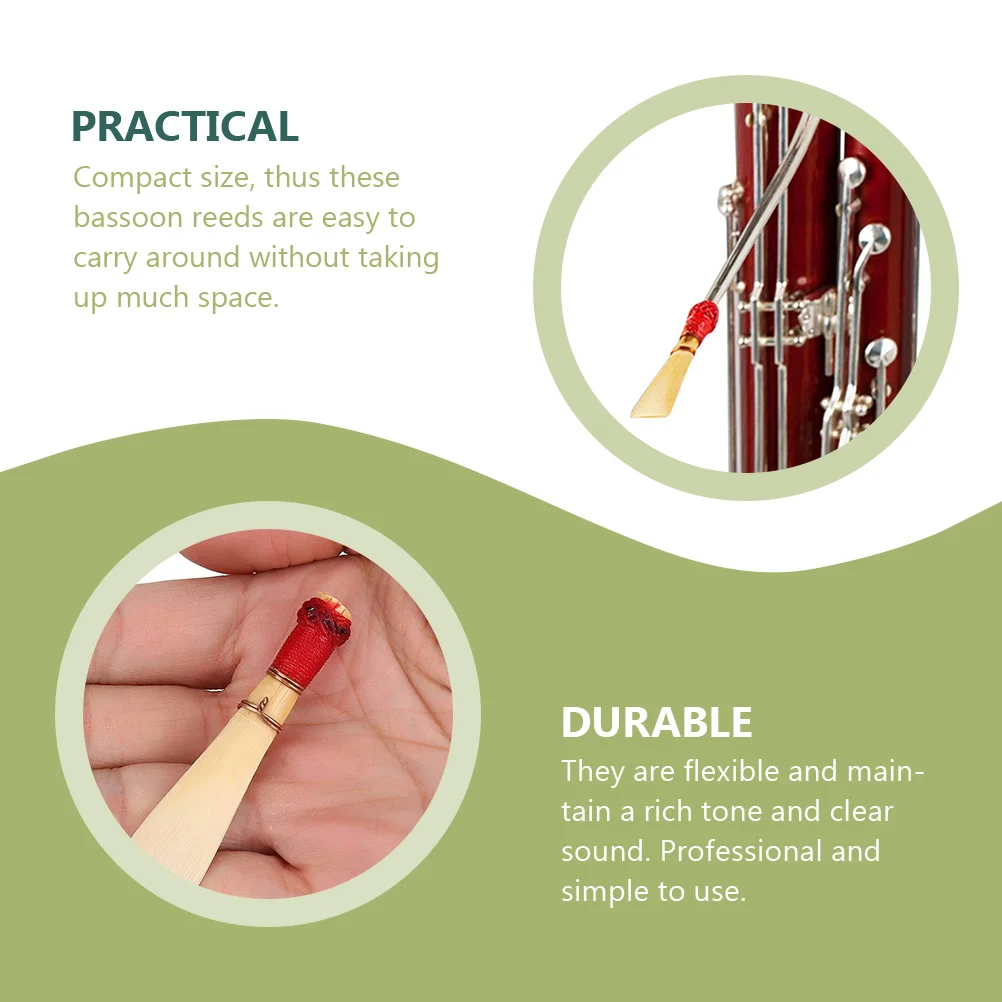 PRACTICAL
Compact size, thus these bassoon reeds are easy to carry around without taking up much space.

DURABLE
They are flexible and maintain a rich tone and clear sound. Professional and simple to use.