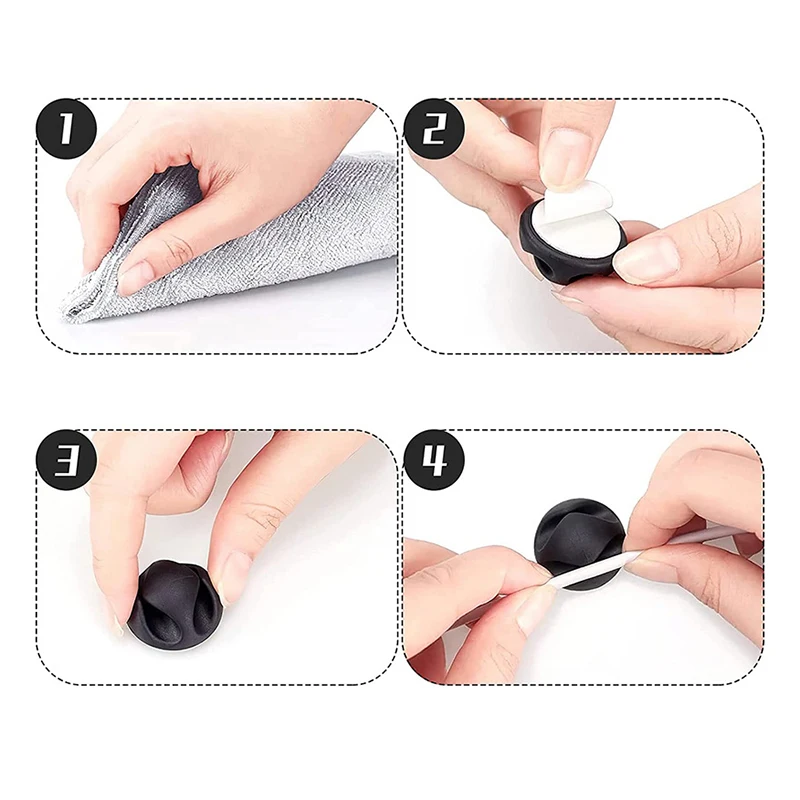 1

2

3

4