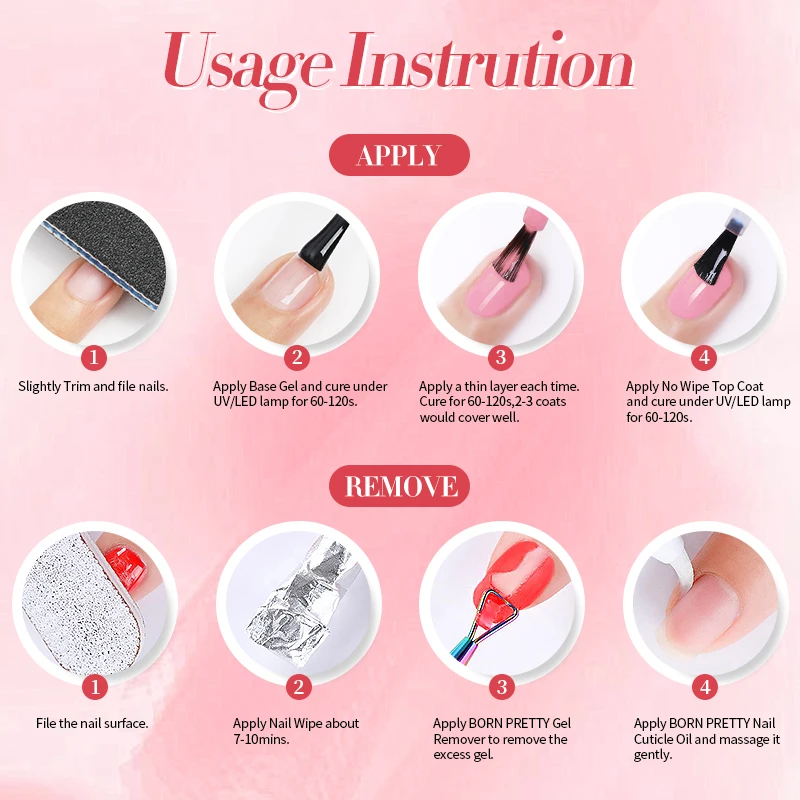 Usage Instrution

APPLY

1
Slightly Trim and file nails.

2
Apply Base Gel and cure under UV/LED lamp for 60-120s.

3
Apply a thin layer each time. Cure for 60-120s,2-3 coats would cover well.

4
Apply No Wipe Top Coat and cure under UV/LED lamp for 60-120s.

REMOVE

1
File the nail surface.

2
Apply Nail Wipe about 7-10mins.

3
Apply BORN PRETTY Gel Remover to remove the excess gel.

4
Apply BORN PRETTY Nail Cuticle Oil and massage it gently.