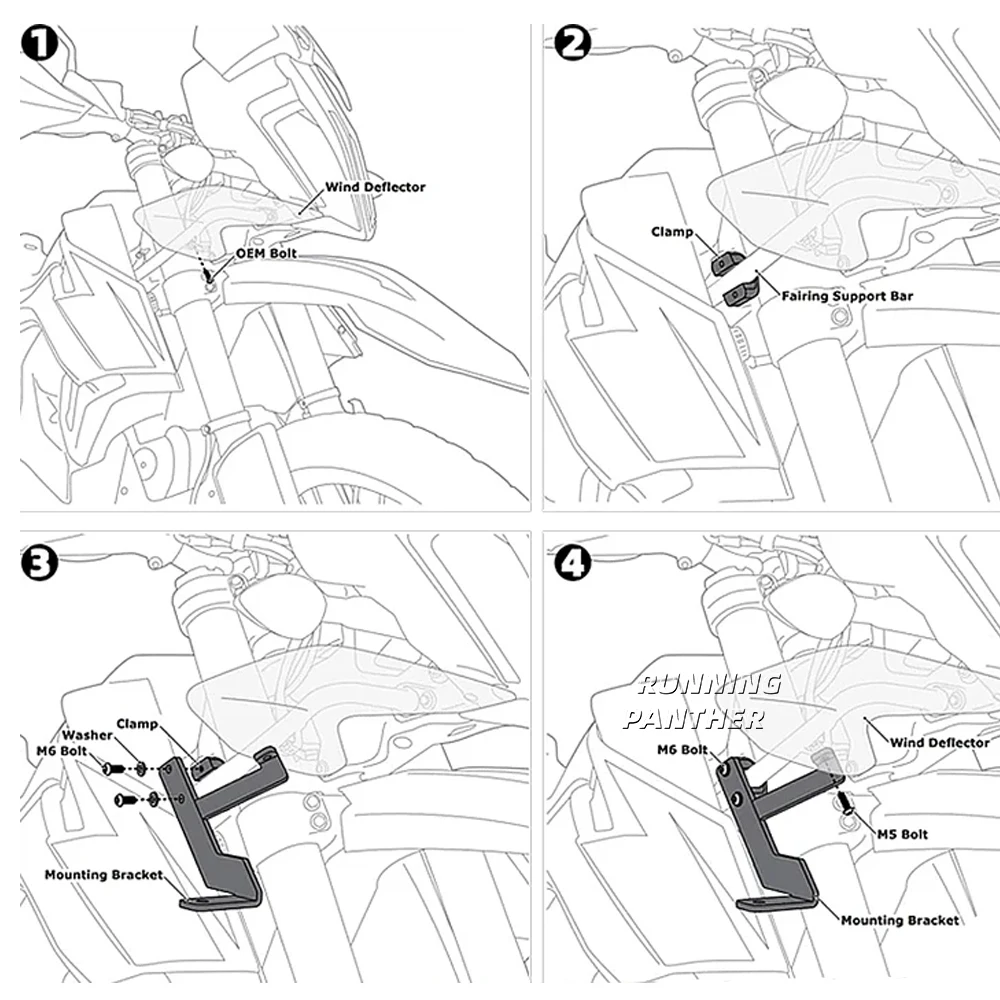 1
Wind Deflector
OEM Bolt

2
Clamp
Fairing Support Bar

3
Clamp
Washer
M6 Bolt
Mounting Bracket

4
RUNNING PANTHER
M6 Bolt
Wind Deflector
M5 Bolt
Mounting Bracket