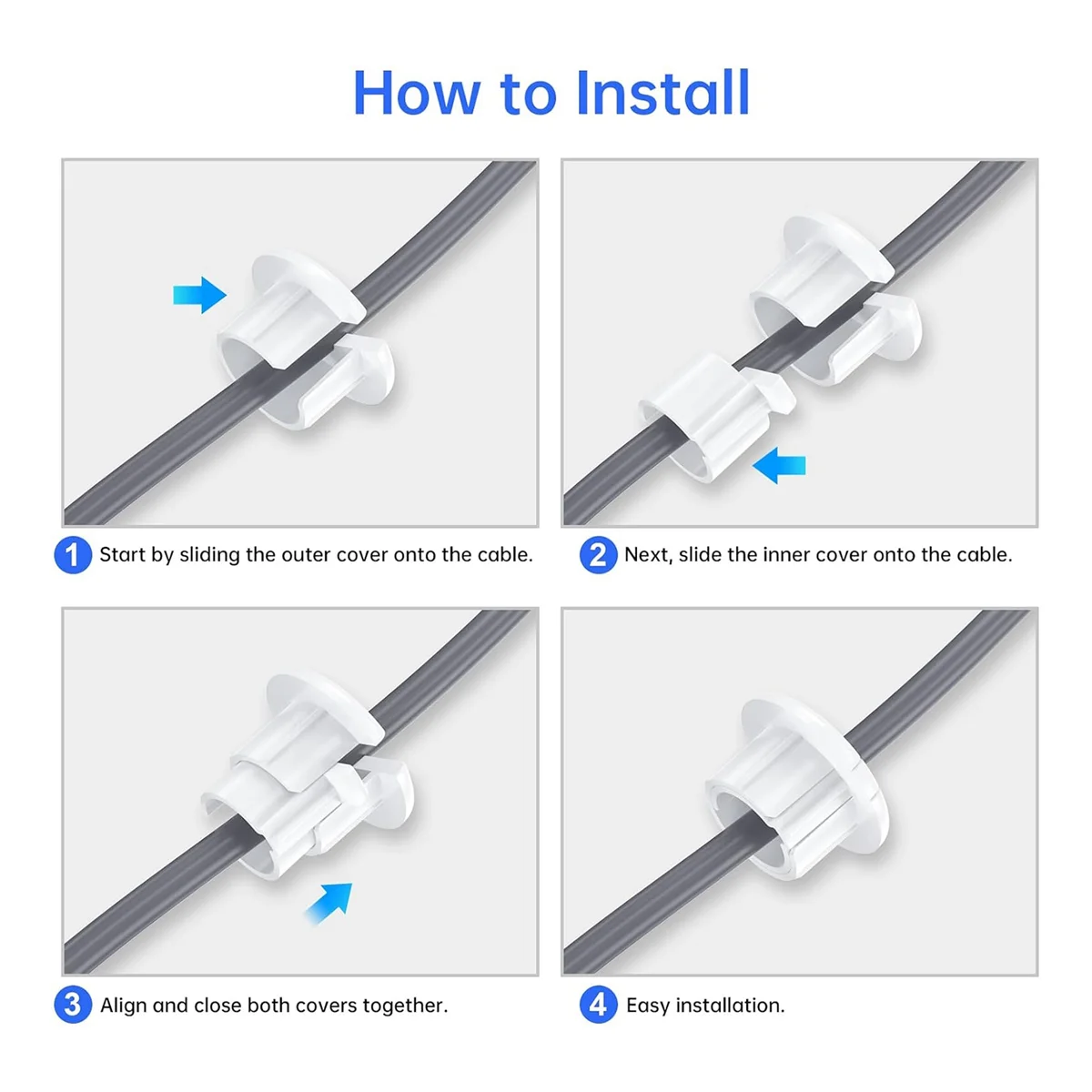 How to Install

1 Start by sliding the outer cover onto the cable.

2 Next, slide the inner cover onto the cable.

3 Align and close both covers together.

4 Easy installation.