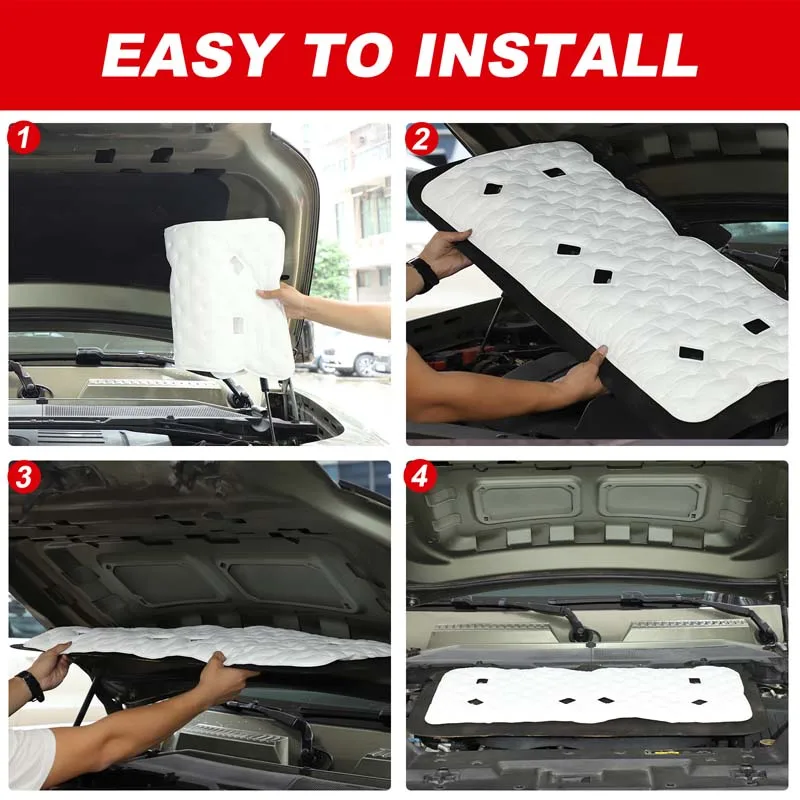 EASY TO INSTALL

1

2

3

4