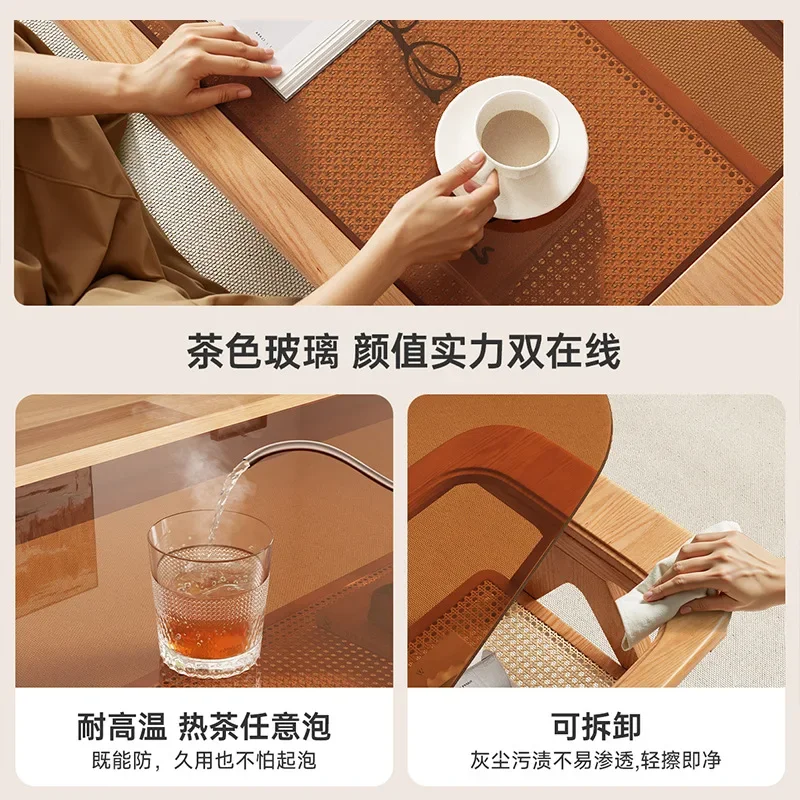 茶色玻璃 颜值实力双在线

耐高温 热茶任意泡

既能防，久用也不怕起泡

可拆卸

灰尘污渍不易渗透,轻擦即净