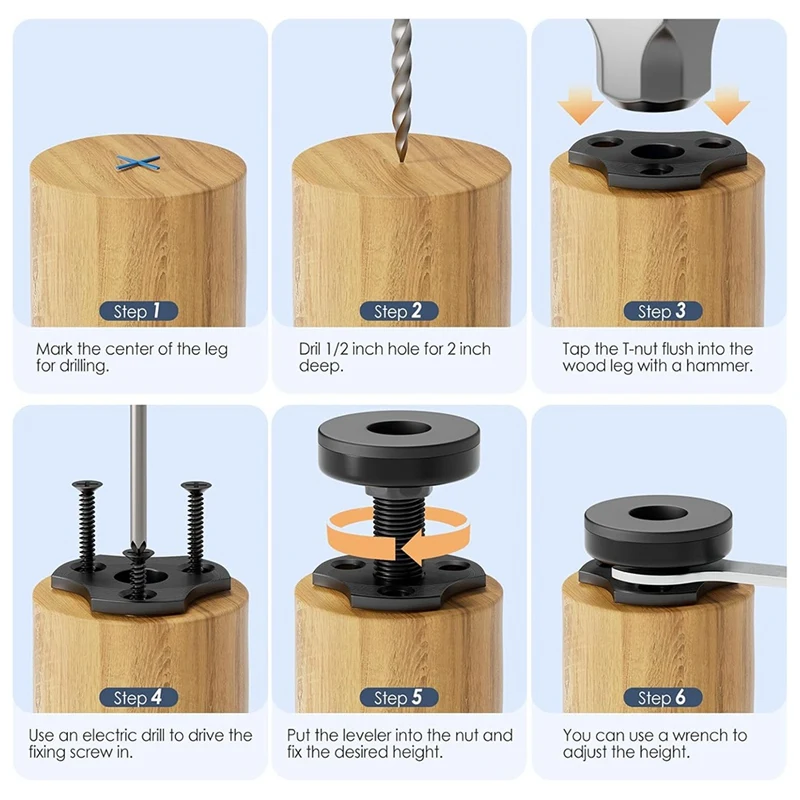 Step 1

Mark the center of the leg for drilling.

Step 2

Dril 1/2 inch hole for 2 inch deep.

Step 3

Tap the T-nut flush into the wood leg with a hammer.

Step 4

Use an electric drill to drive the fixing screw in.

Step 5

Put the leveler into the nut and fix the desired height.

Step 6

You can use a wrench to adjust the height.