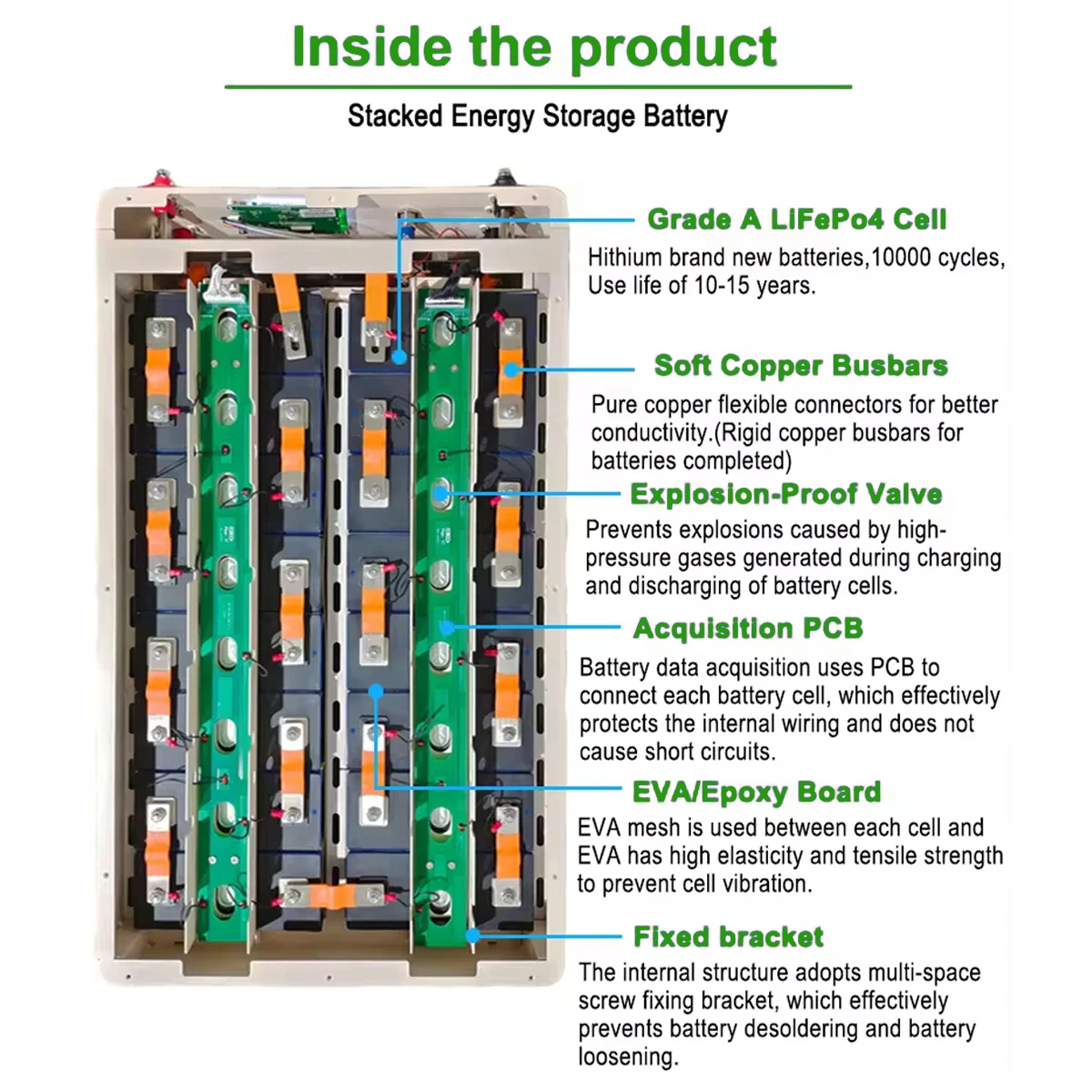 Inside the product

Stacked Energy Storage Battery

Grade A LiFePo4 Cell

Hithium brand new batteries,10000 cycles, Use life of 10-15 years.

Soft Copper Busbars

Pure copper flexible connectors for better conductivity.(Rigid copper busbars for batteries completed)

Explosion-Proof Valve

Prevents explosions caused by high-pressure gases generated during charging and discharging of battery cells.

Acquisition PCB

Battery data acquisition uses PCB to connect each battery cell, which effectively protects the internal wiring and does not cause short circuits.

EVA/Epoxy Board

EVA mesh is used between each cell and EVA has high elasticity and tensile strength to prevent cell vibration.

Fixed bracket

The internal structure adopts multi-space screw fixing bracket, which effectively prevents battery desoldering and battery loosening.