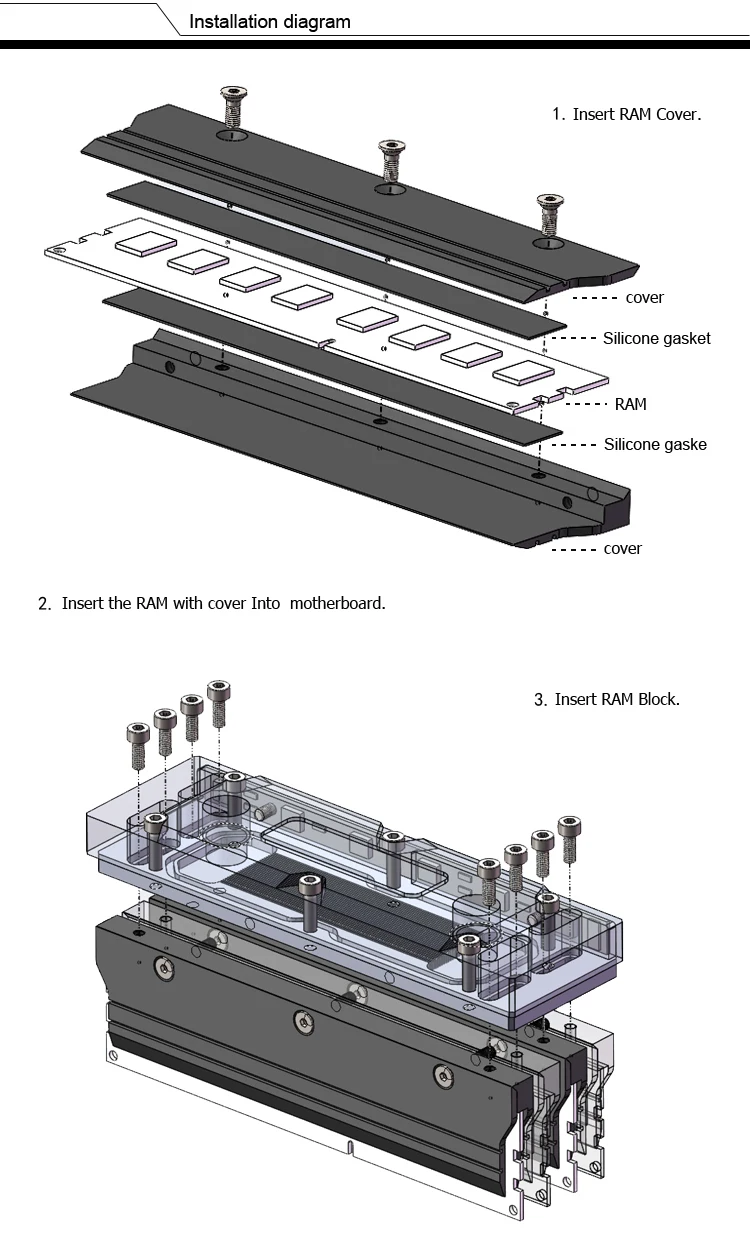 Installation diagram

1. Insert RAM Cover.

cover

Silicone gasket

RAM

Silicone gaske

cover

2. Insert the RAM with cover Into motherboard.

3. Insert RAM Block.