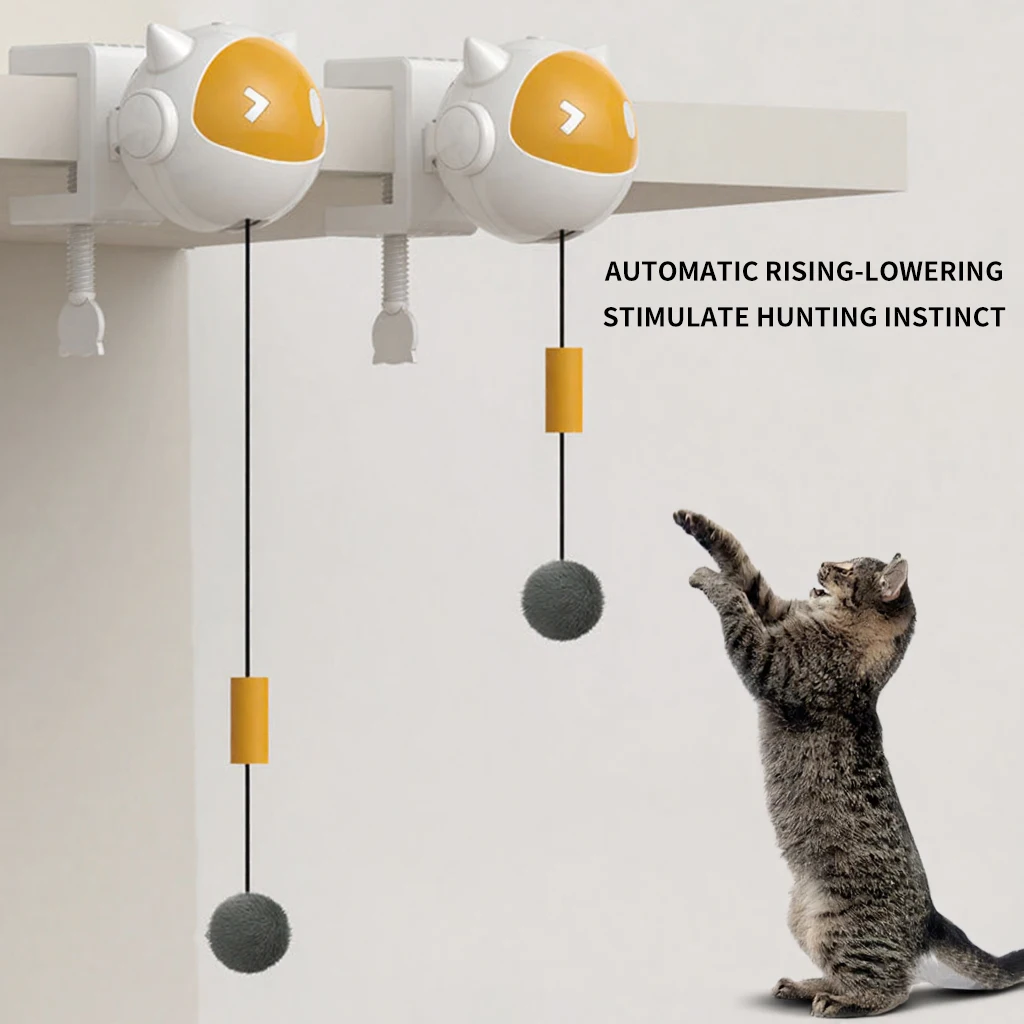 AUTOMATIC RISING-LOWERING
STIMULATE HUNTING INSTINCT