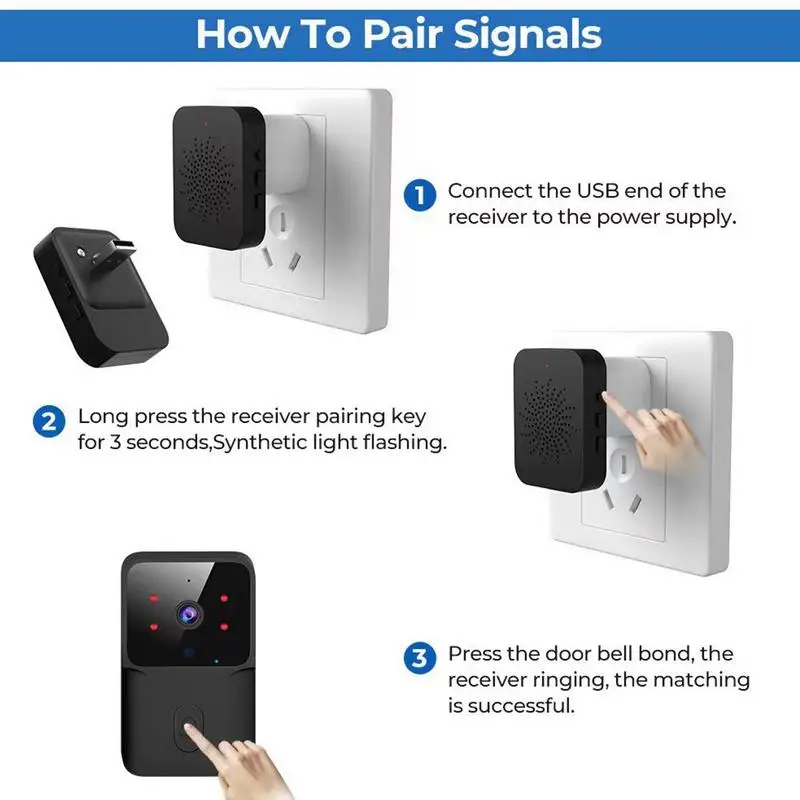 How To Pair Signals

1 Connect the USB end of the receiver to the power supply.

2 Long press the receiver pairing key for 3 seconds,Synthetic light flashing.

3 Press the door bell bond, the receiver ringing, the matching is successful.