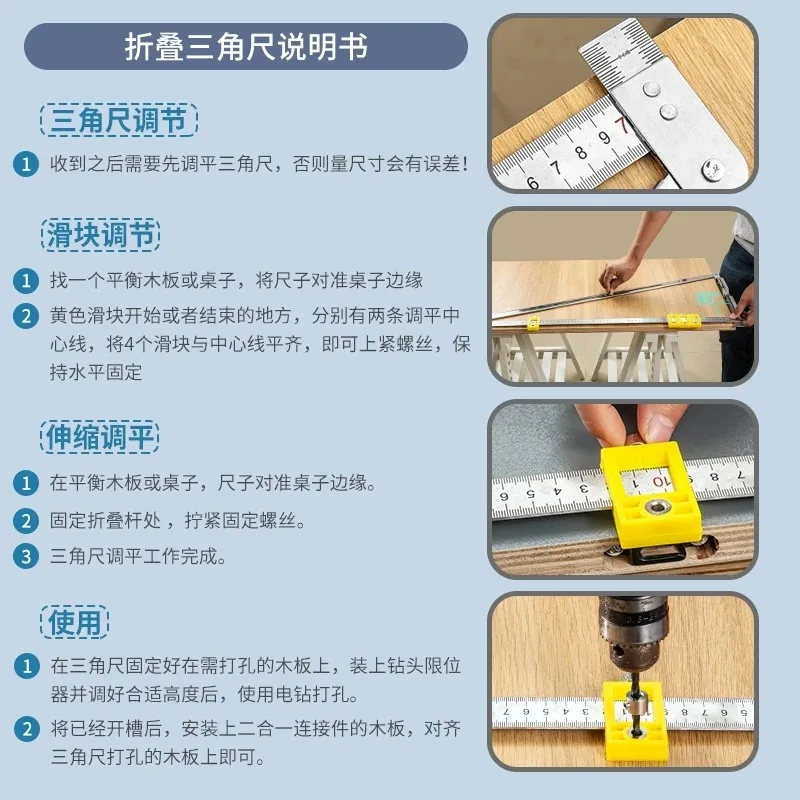 折叠三角尺说明书

三角尺调节

1 收到之后需要先调平三角尺，否则量尺寸会有误差！

滑块调节

1 找一个平衡木板或桌子，将尺子对准桌子边缘

2 黄色滑块开始或者结束的地方，分别有两条调平中心线，将4个滑块与中心线平齐，即可上紧螺丝，保持水平固定

伸缩调平

1 在平衡木板或桌子，尺子对准桌子边缘。

2 固定折叠杆处，拧紧固定螺丝。

3 三角尺调平工作完成。

使用

1 在三角尺固定好在需打孔的木板上，装上钻头限位器并调好合适高度后，使用电钻打孔。

2 将已经开槽后，安装上二合一连接件的木板，对齐三角尺打孔的木板上即可。