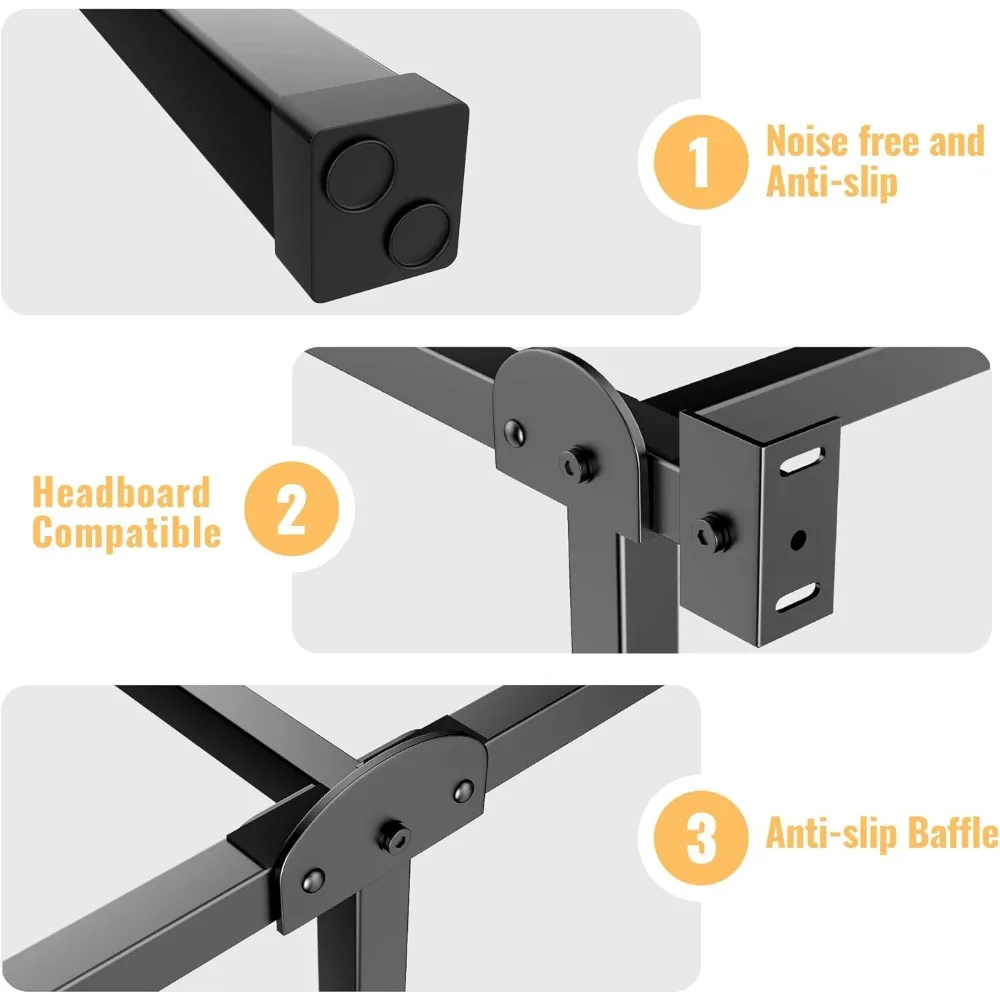 1 Noise free and Anti-slip

Headboard Compatible 2

3 Anti-slip Baffle