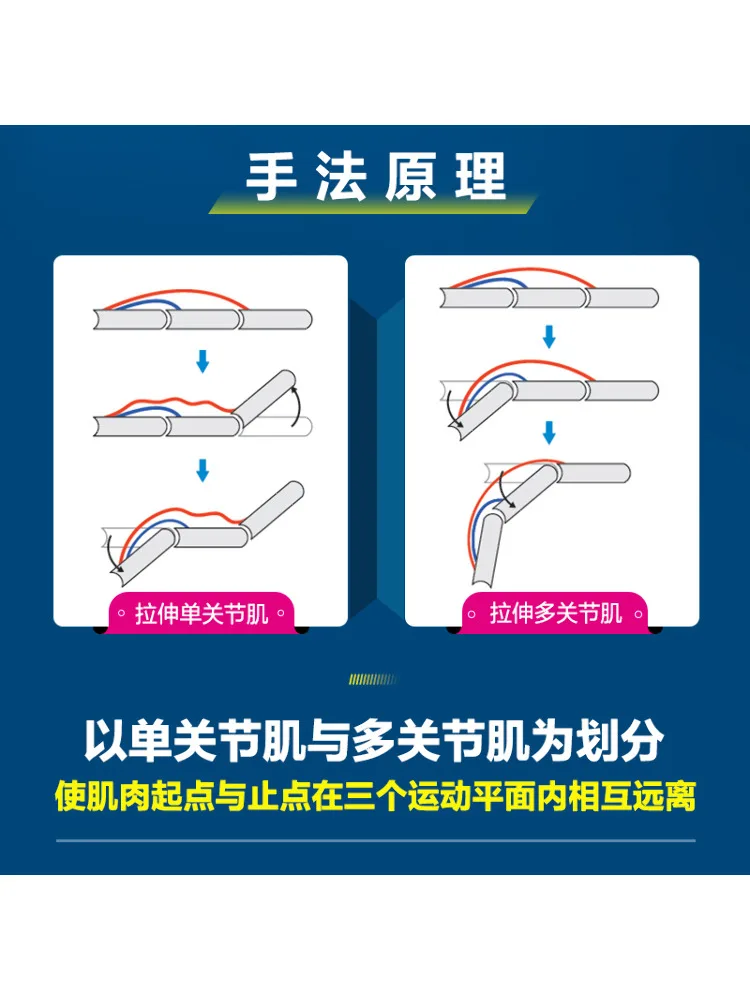 手法原理

拉伸单关节肌

拉伸多关节肌

以单关节肌与多关节肌为划分
使肌肉起点与止点在三个运动平面内相互远离