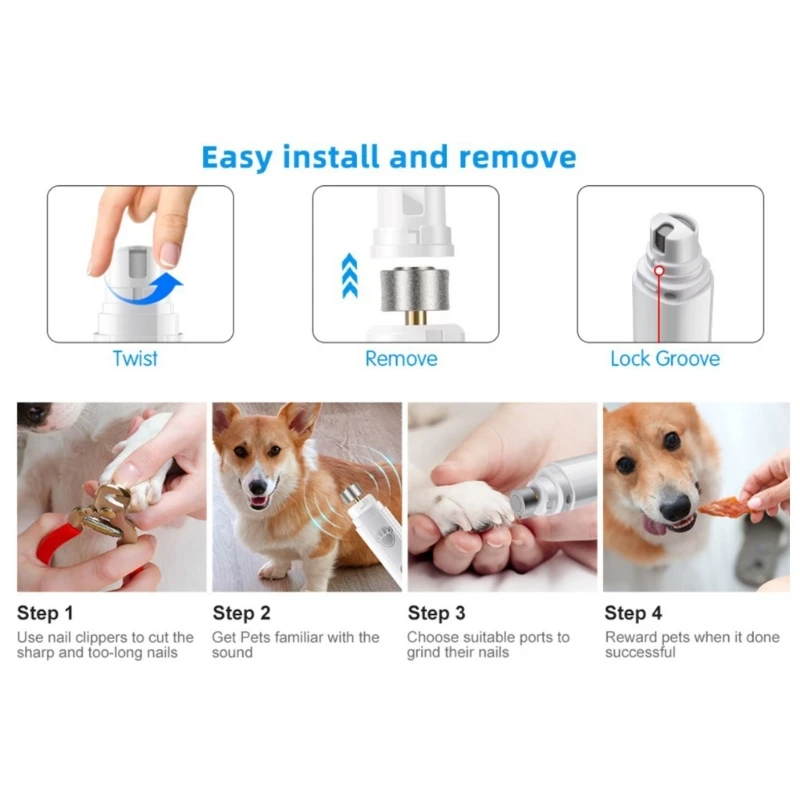 Easy install and remove

Twist

Remove

Lock Groove

Step 1
Use nail clippers to cut the sharp and too-long nails

Step 2
Get Pets familiar with the sound

Step 3
Choose suitable ports to grind their nails

Step 4
Reward pets when it done successful